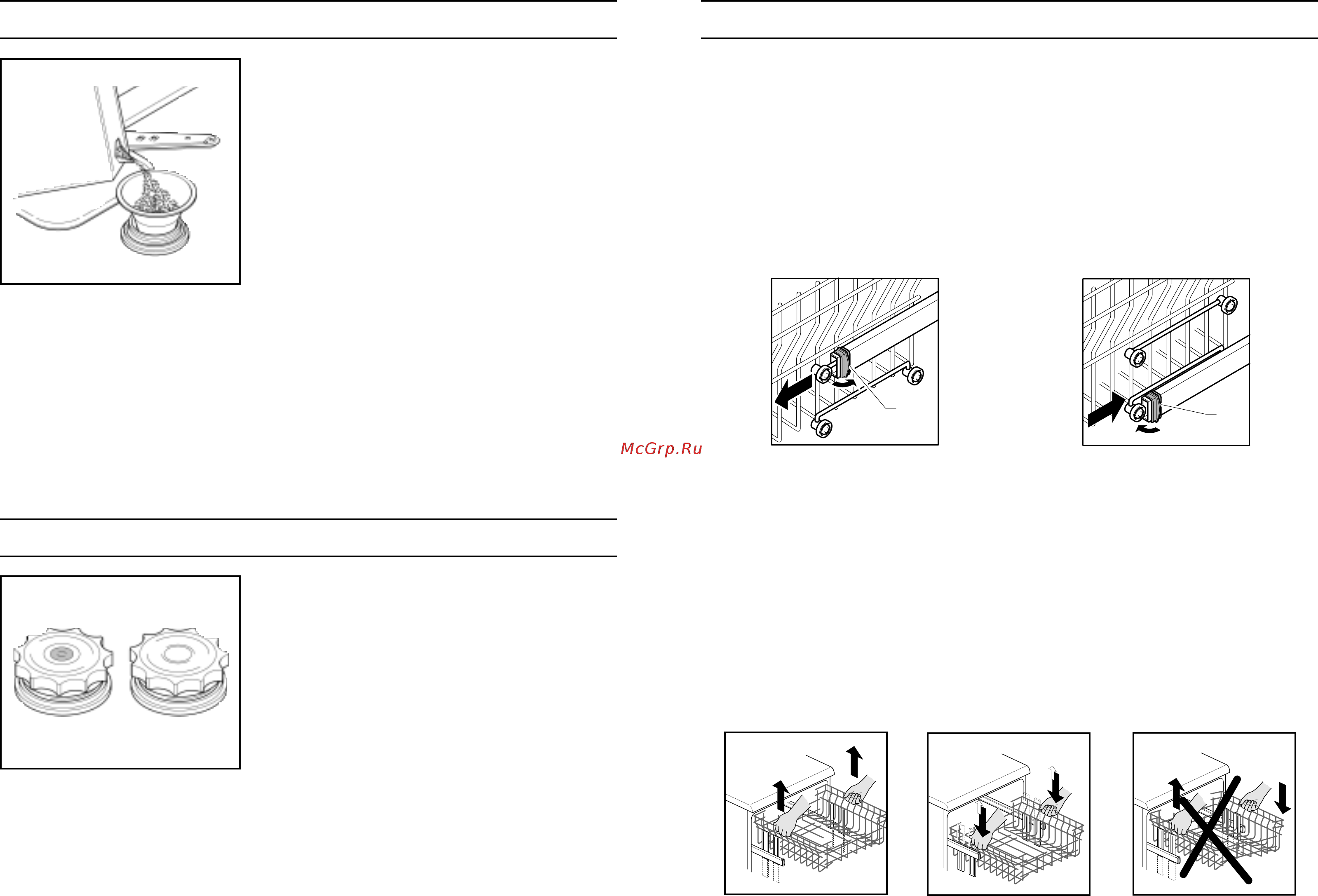 McGrp.Ru