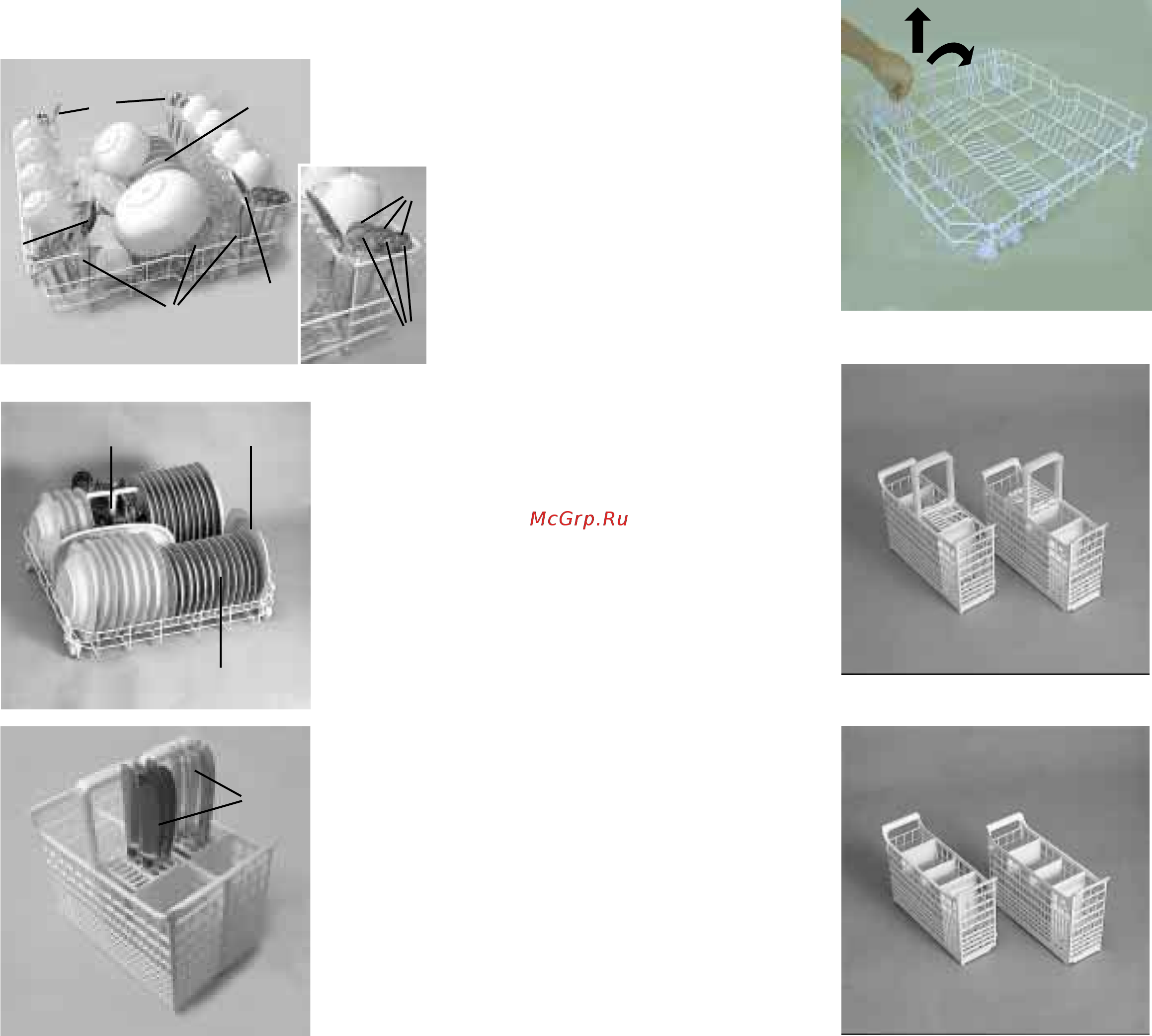 McGrp.Ru