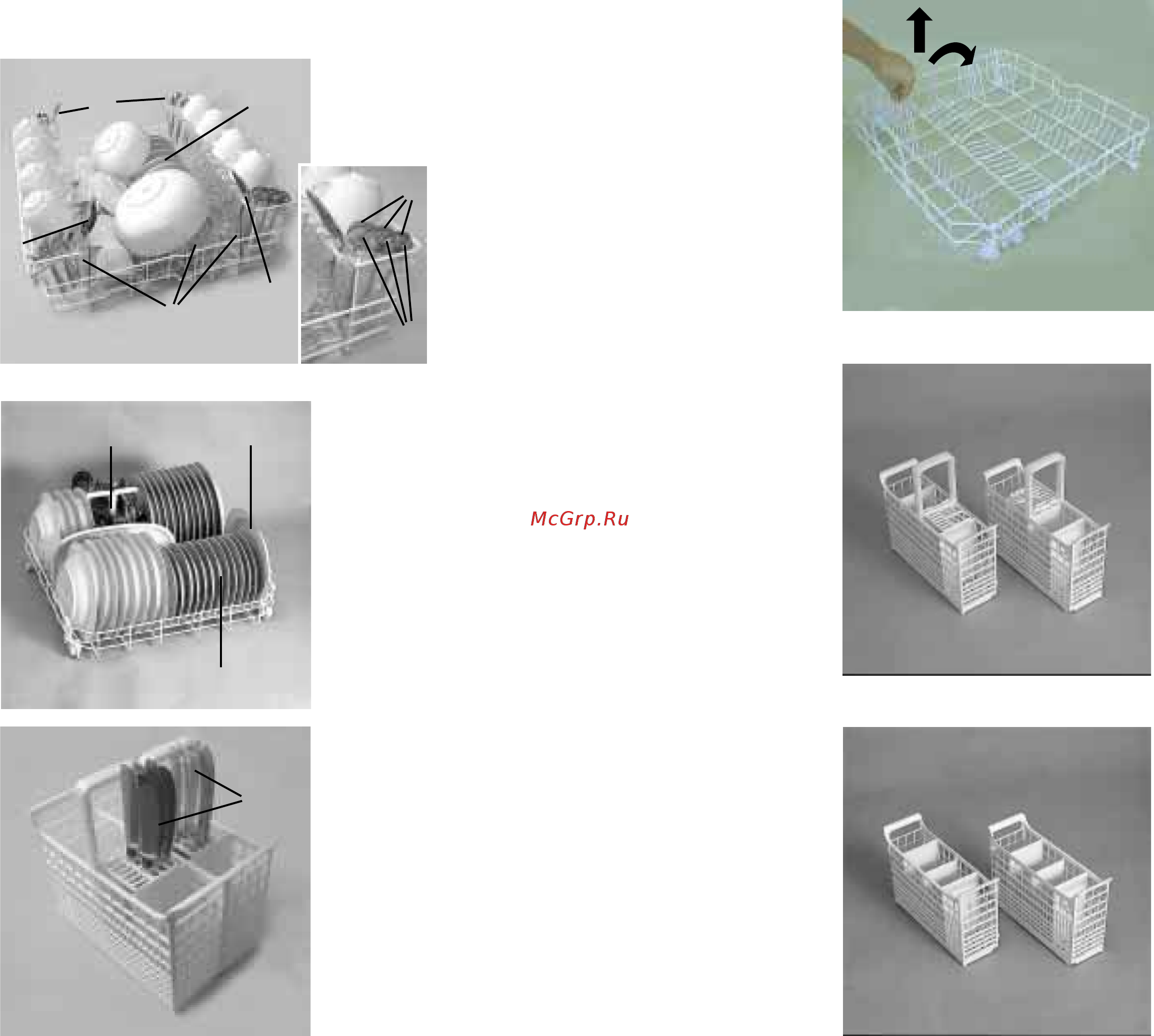 McGrp.Ru