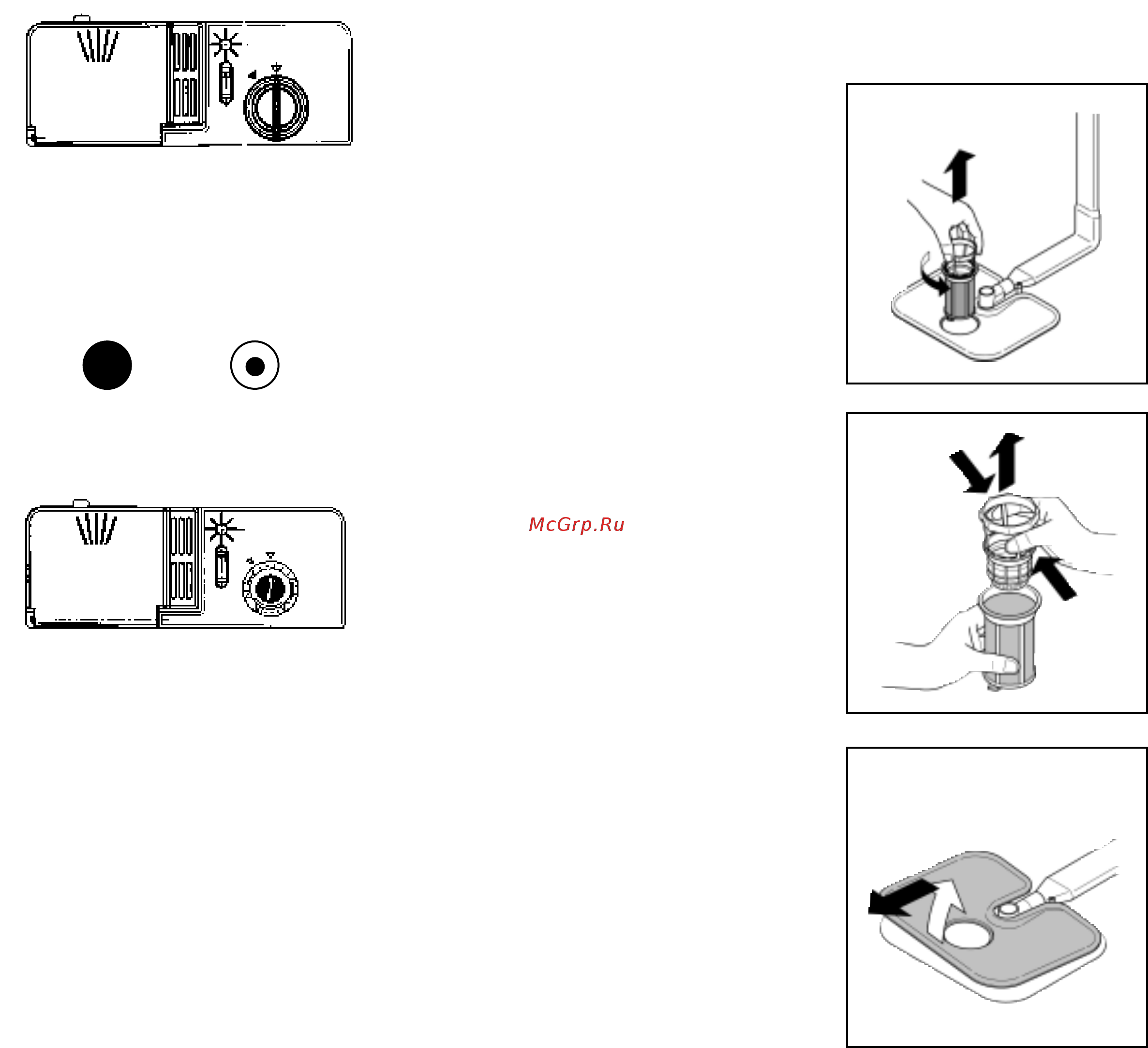 McGrp.Ru