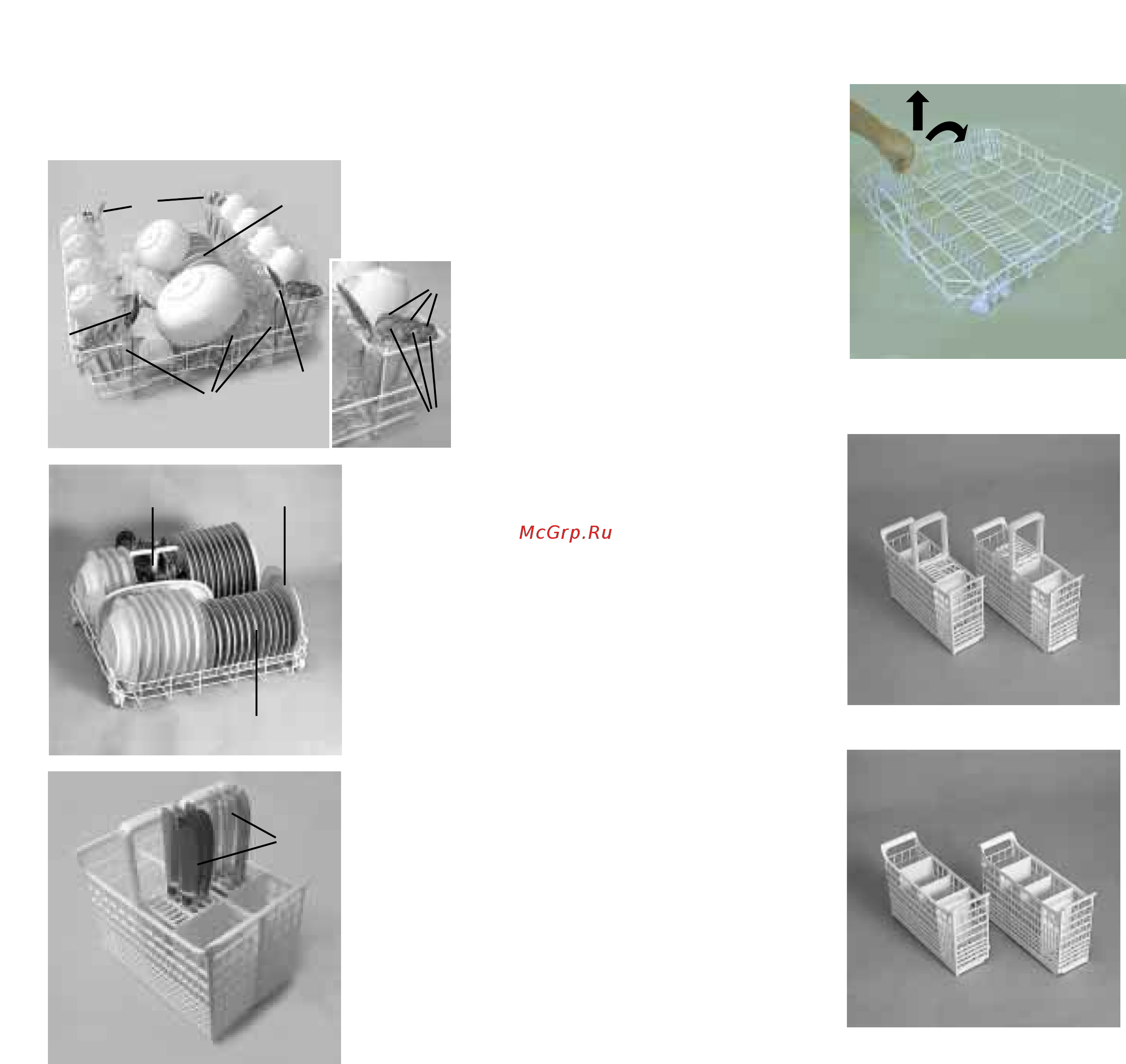 McGrp.Ru