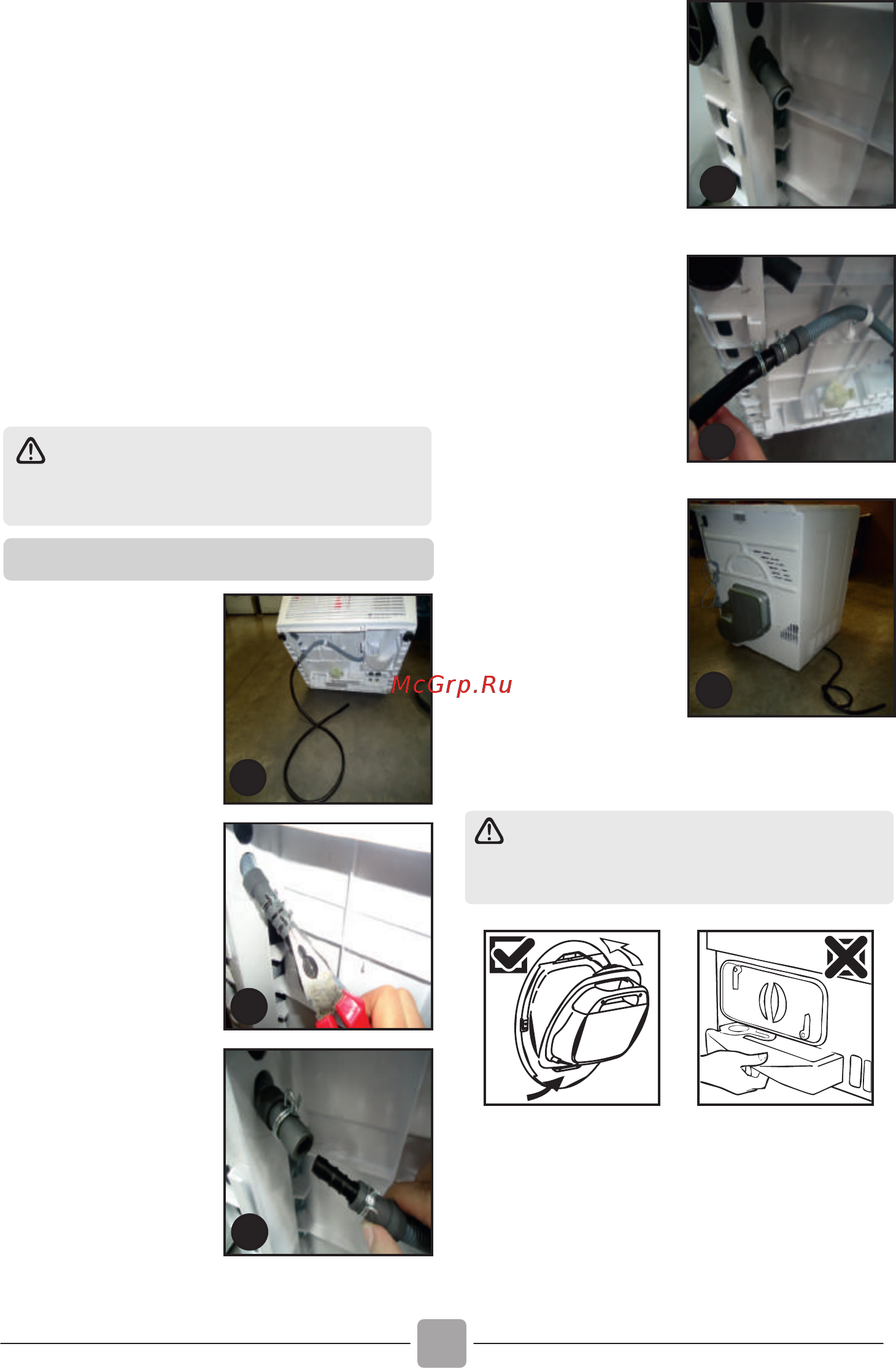 McGrp.Ru