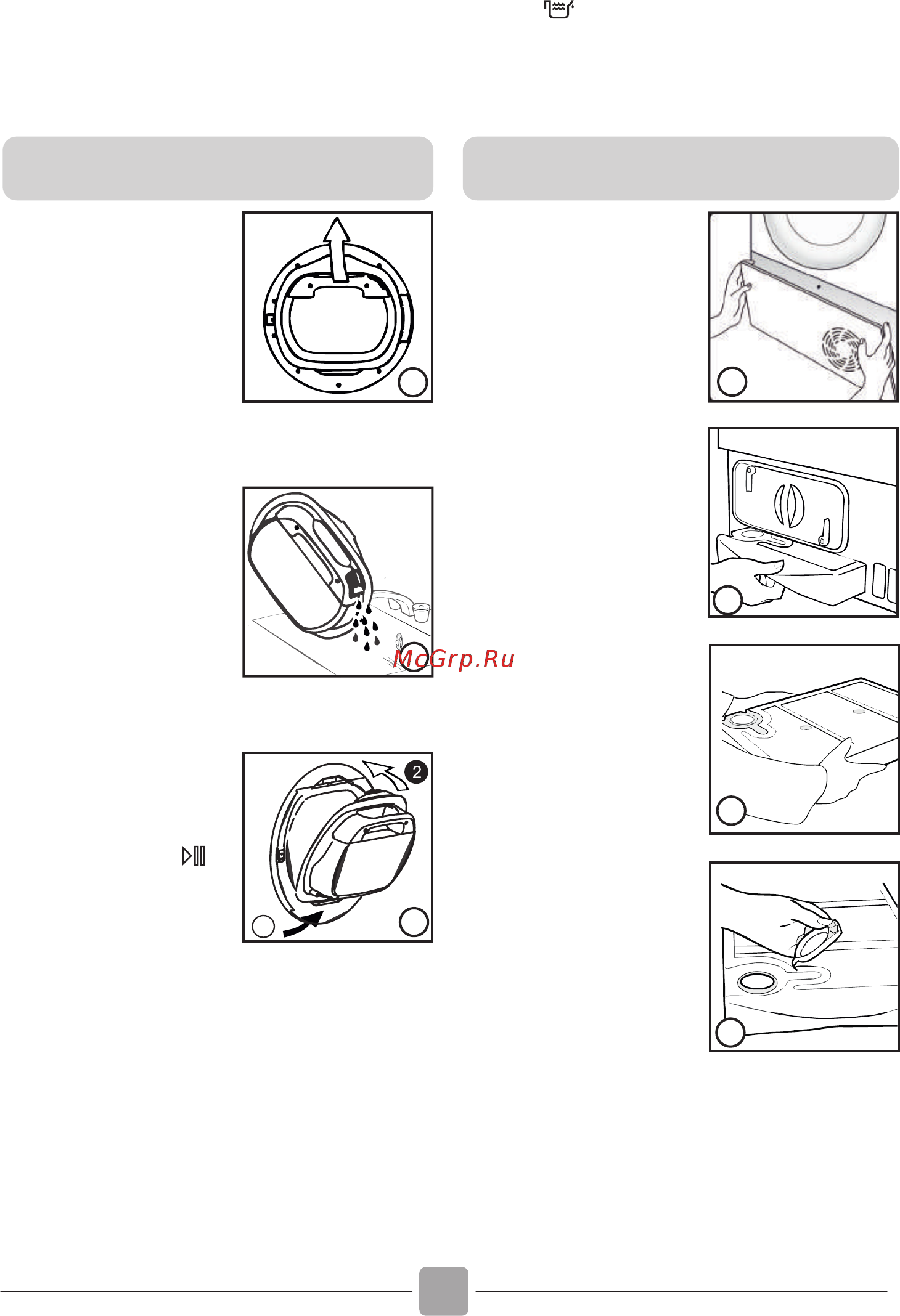 McGrp.Ru

2