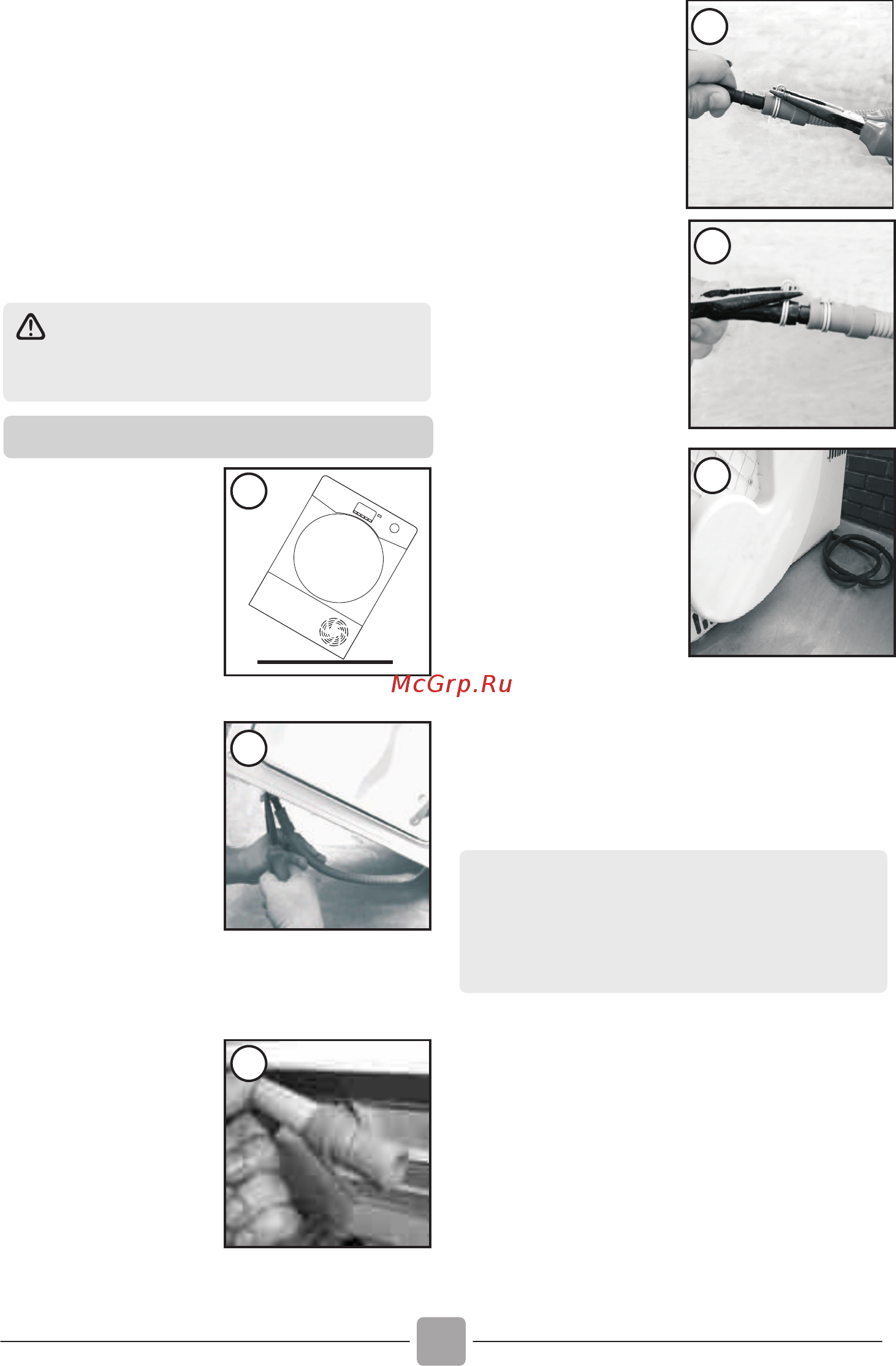 McGrp.Ru