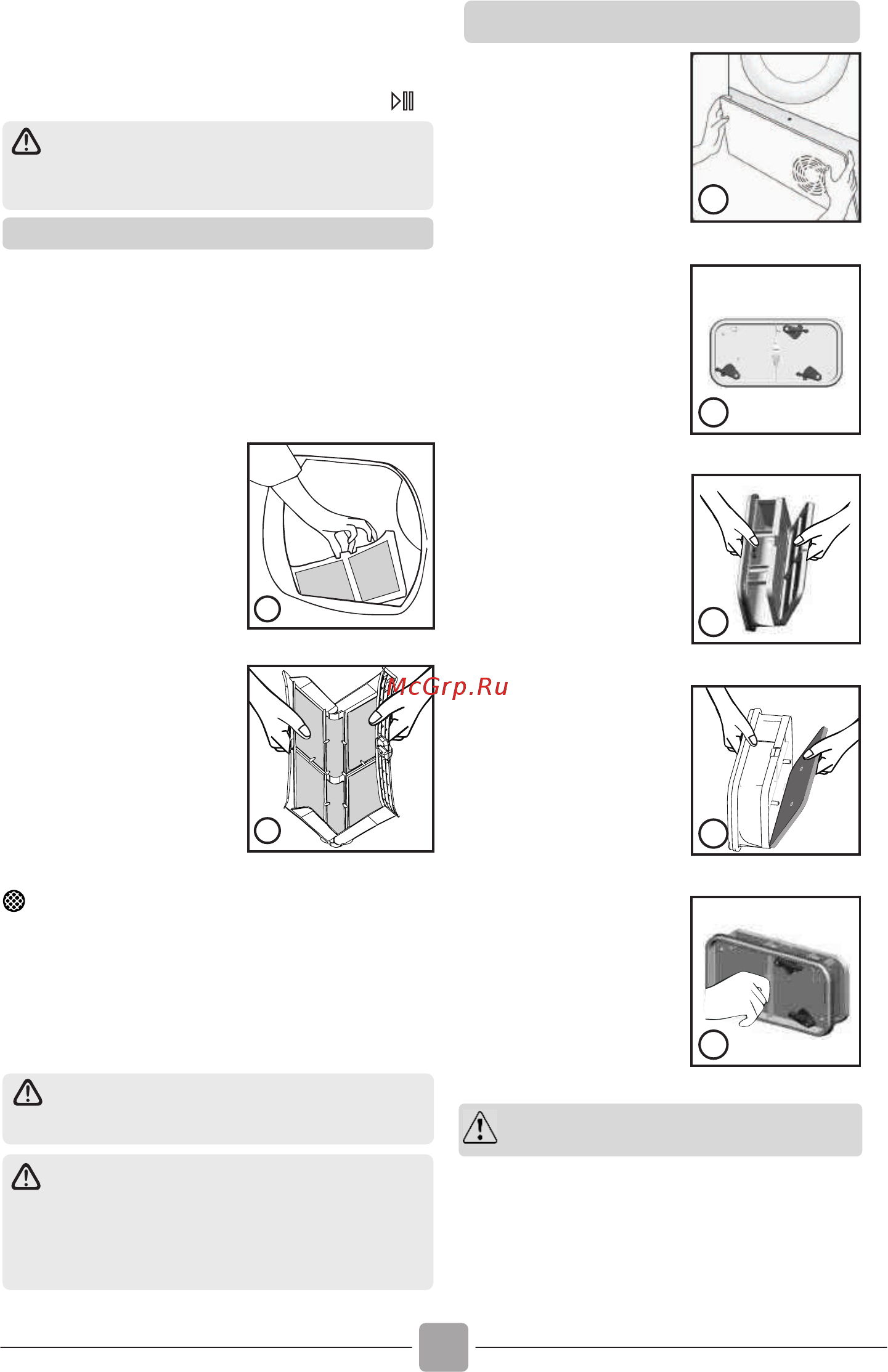 McGrp.Ru