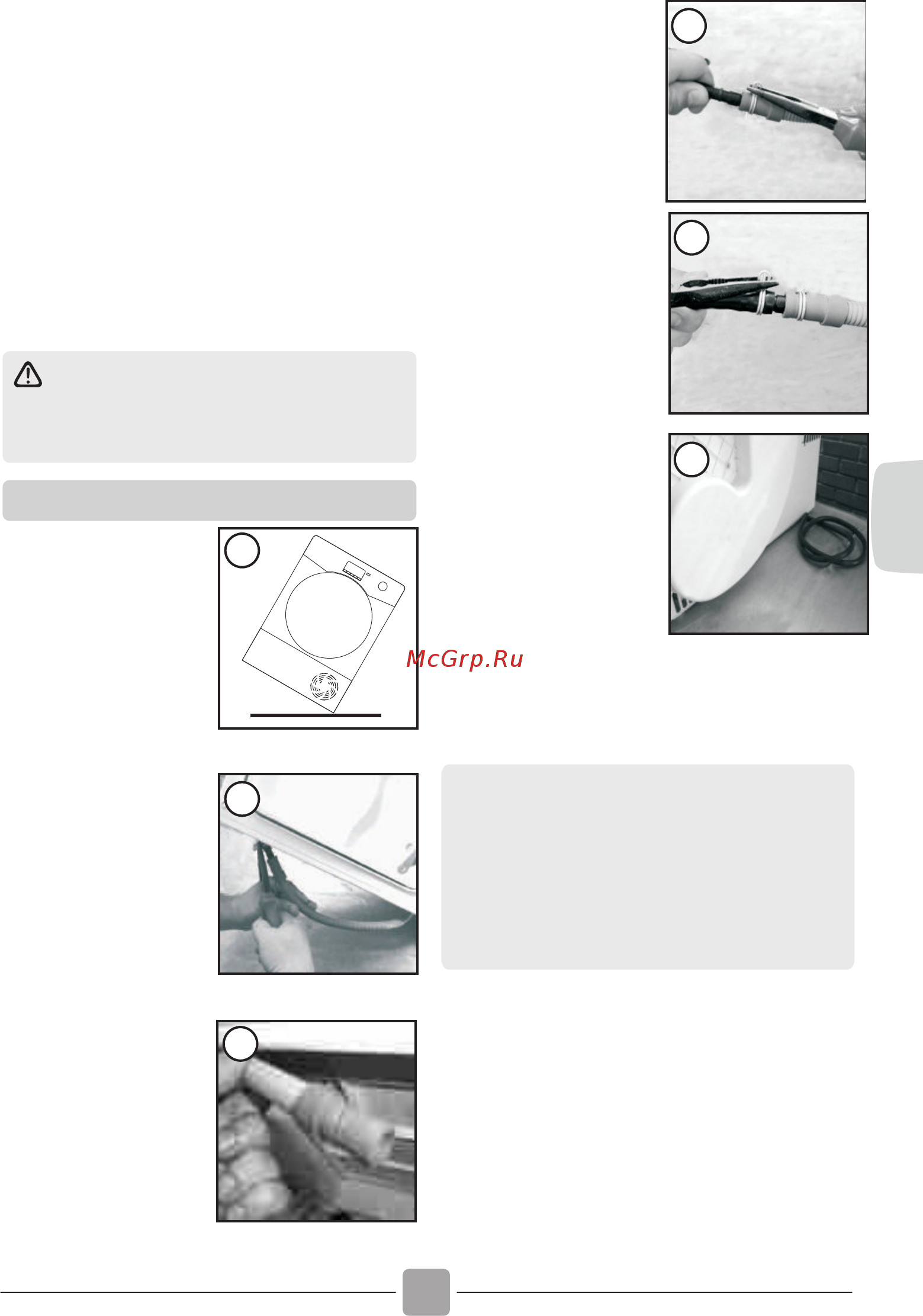 McGrp.Ru