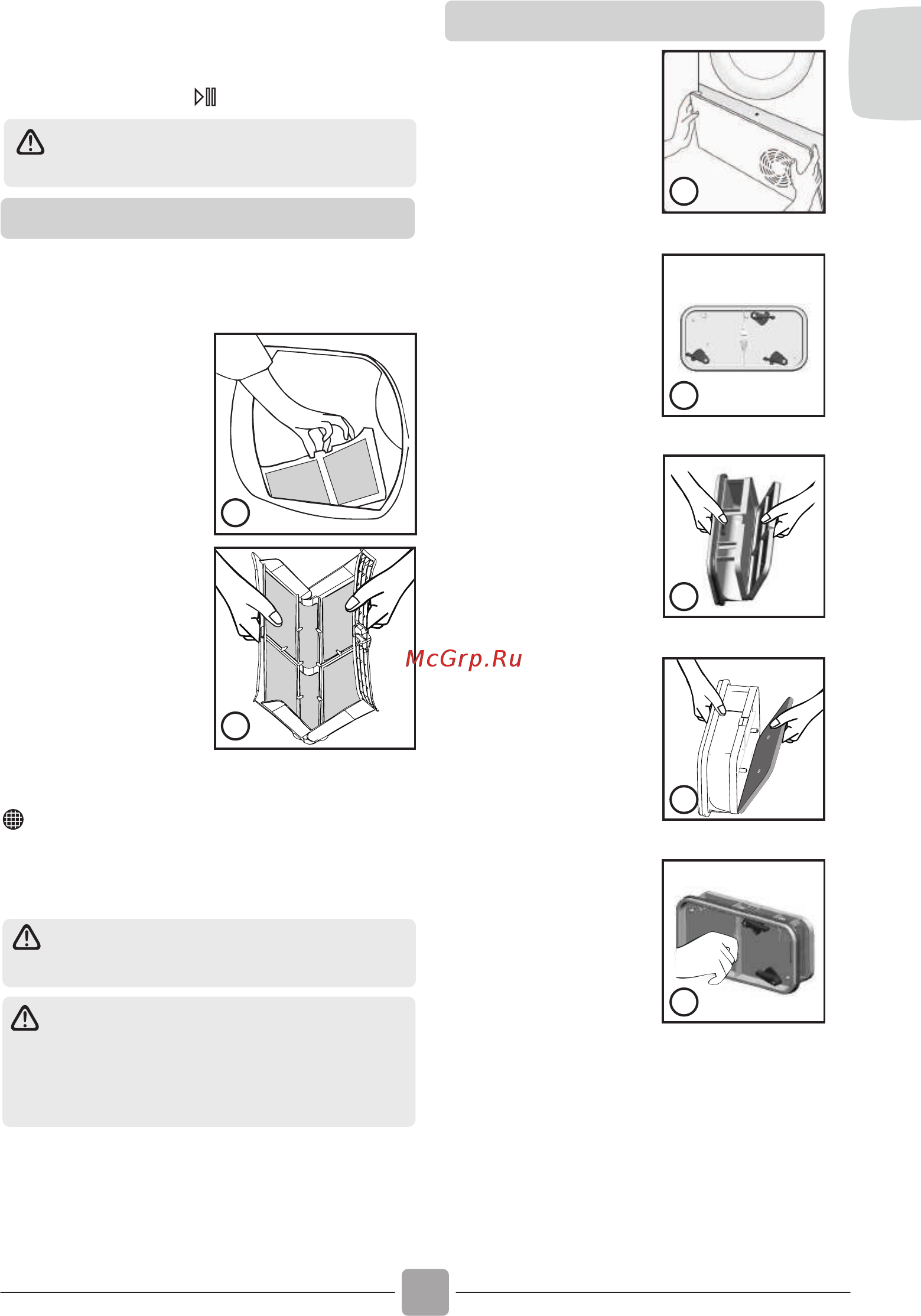 McGrp.Ru