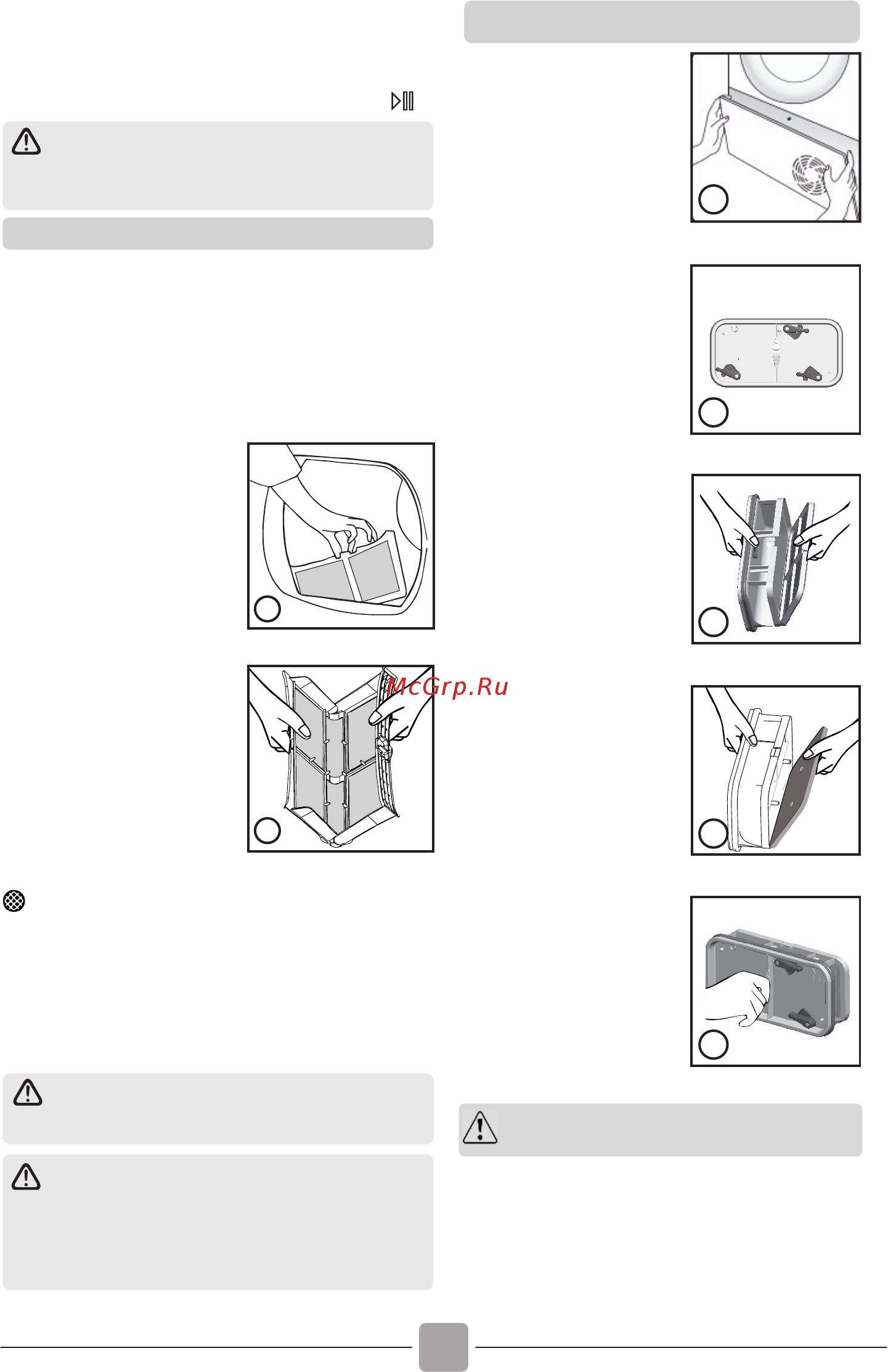 McGrp.Ru