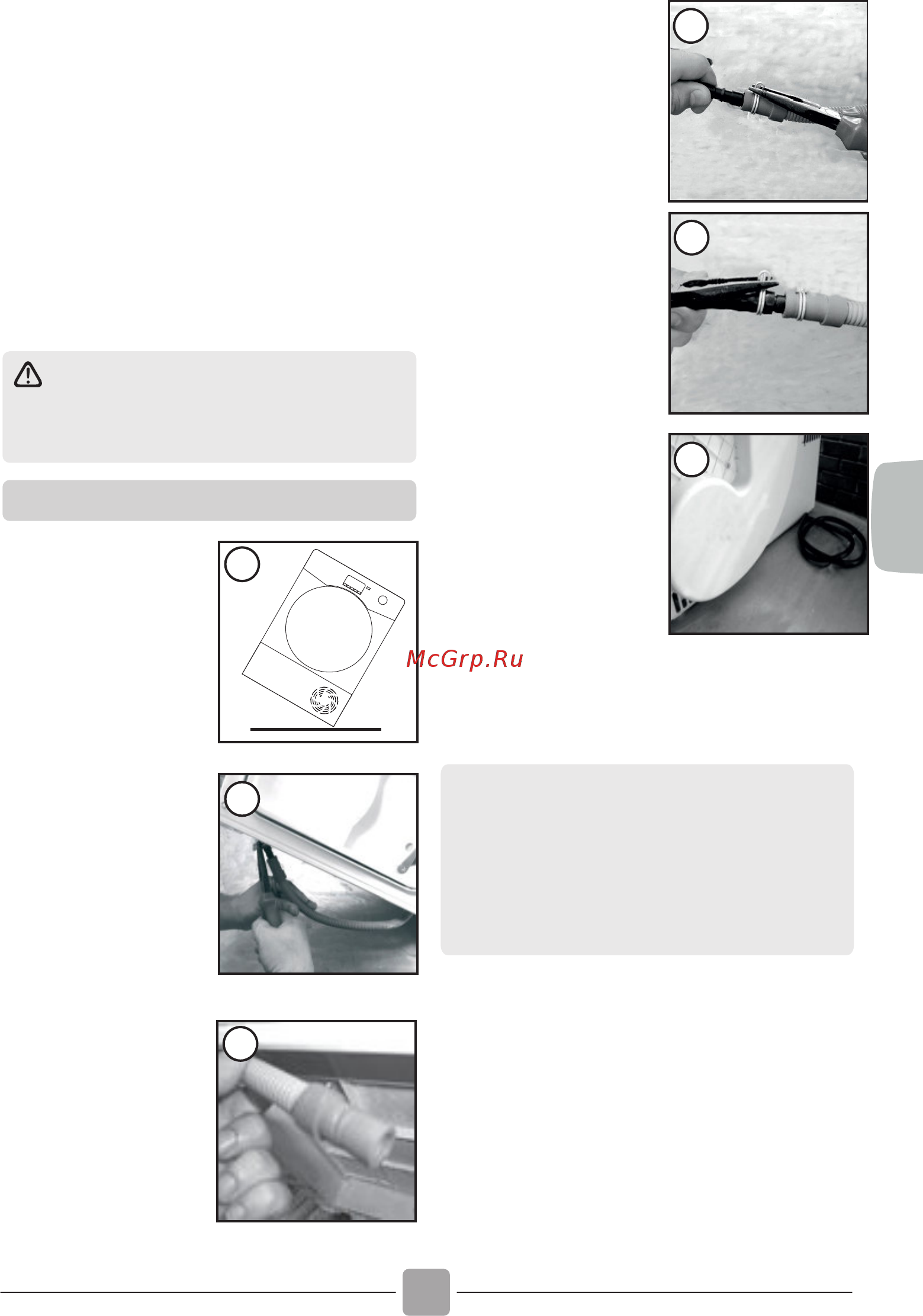 McGrp.Ru