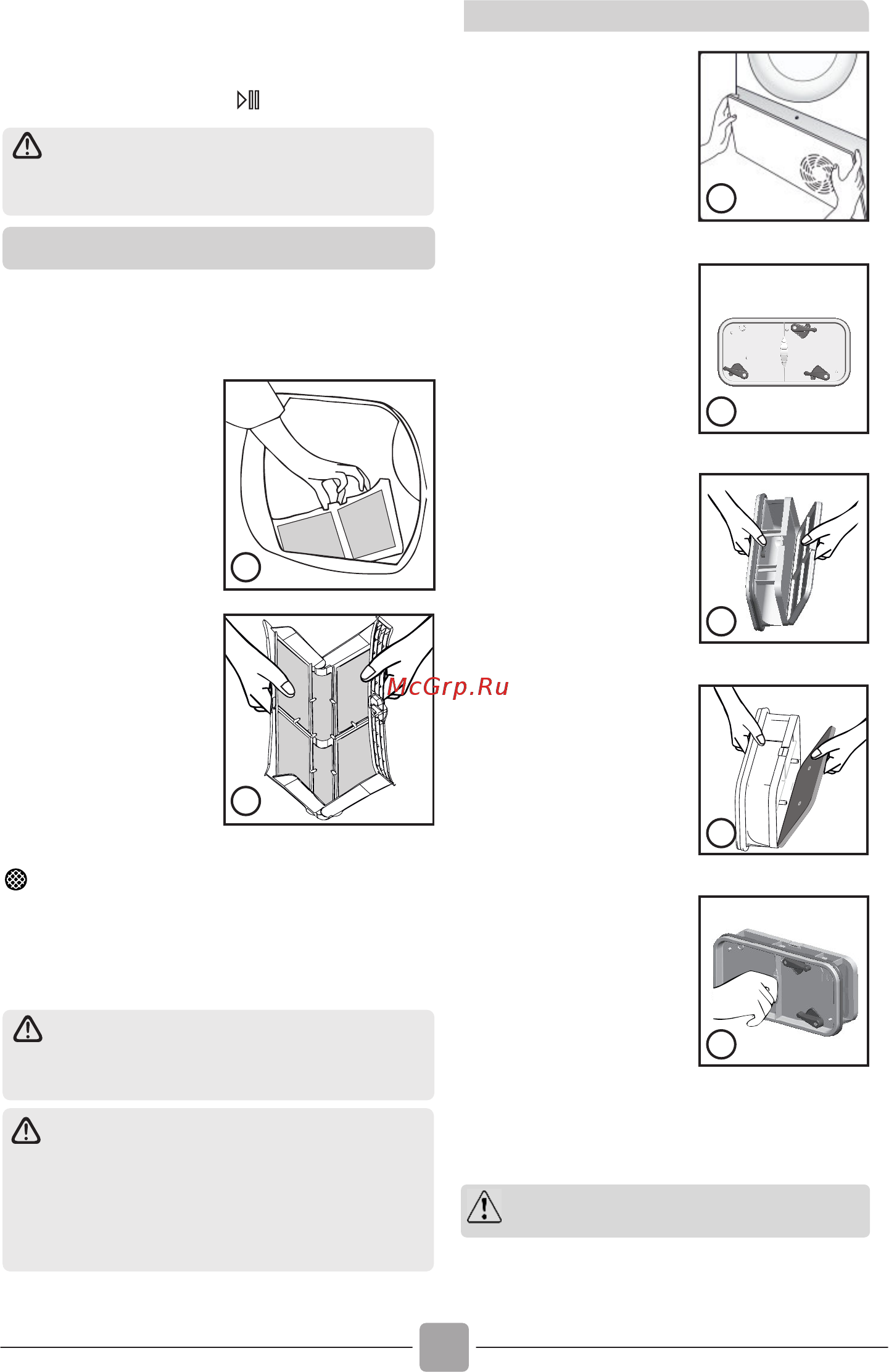 McGrp.Ru