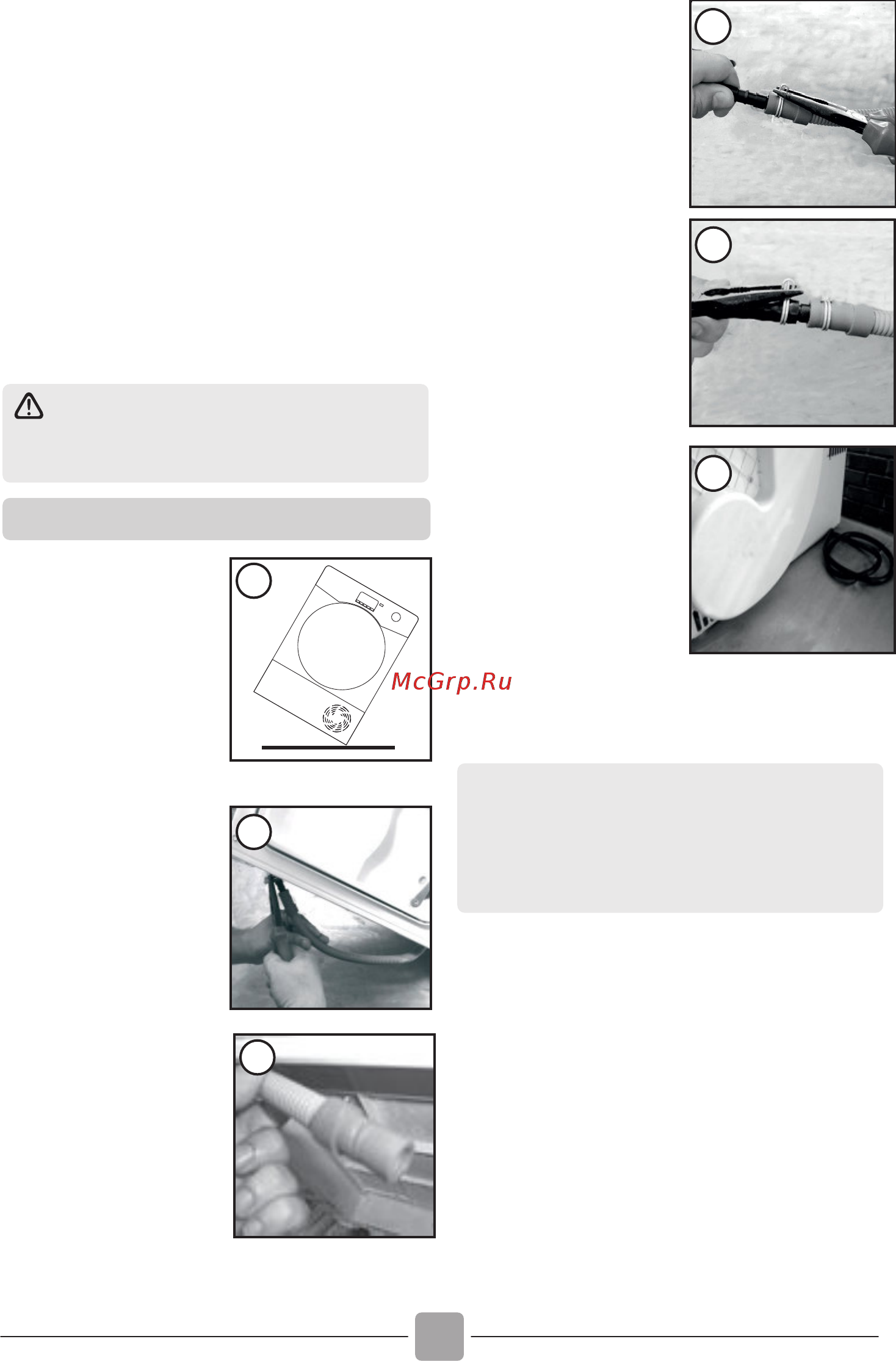 McGrp.Ru