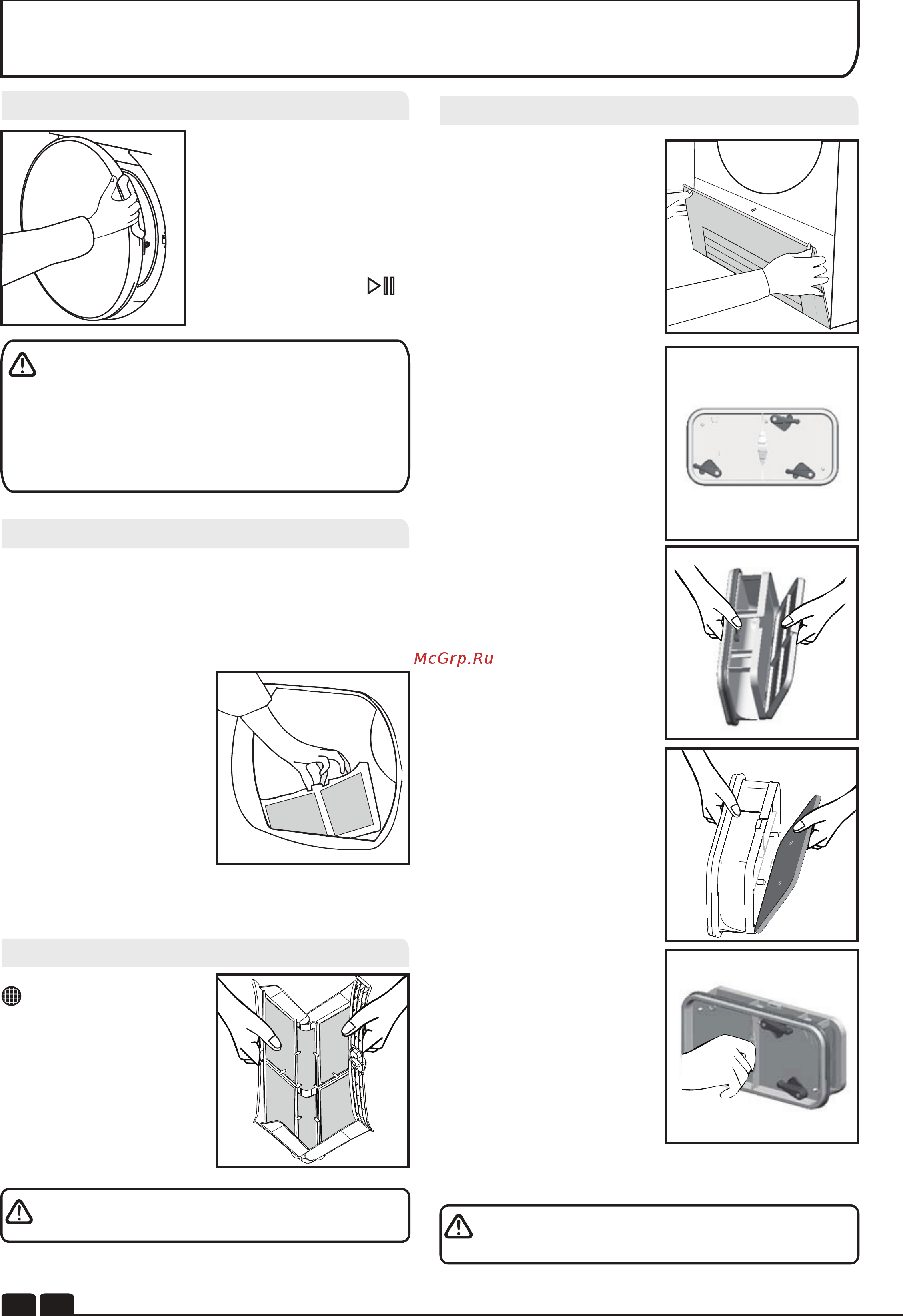 McGrp.Ru