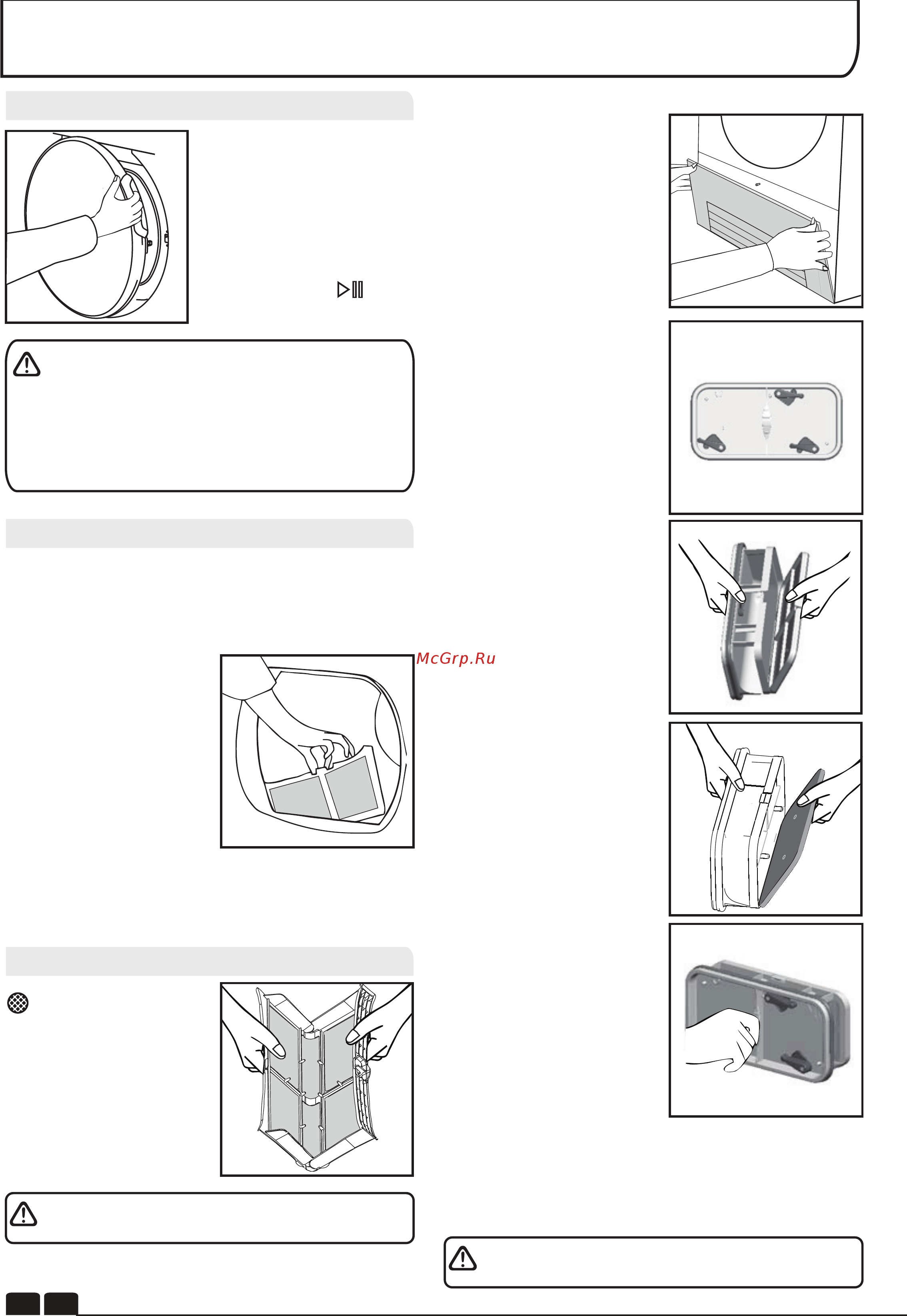 McGrp.Ru