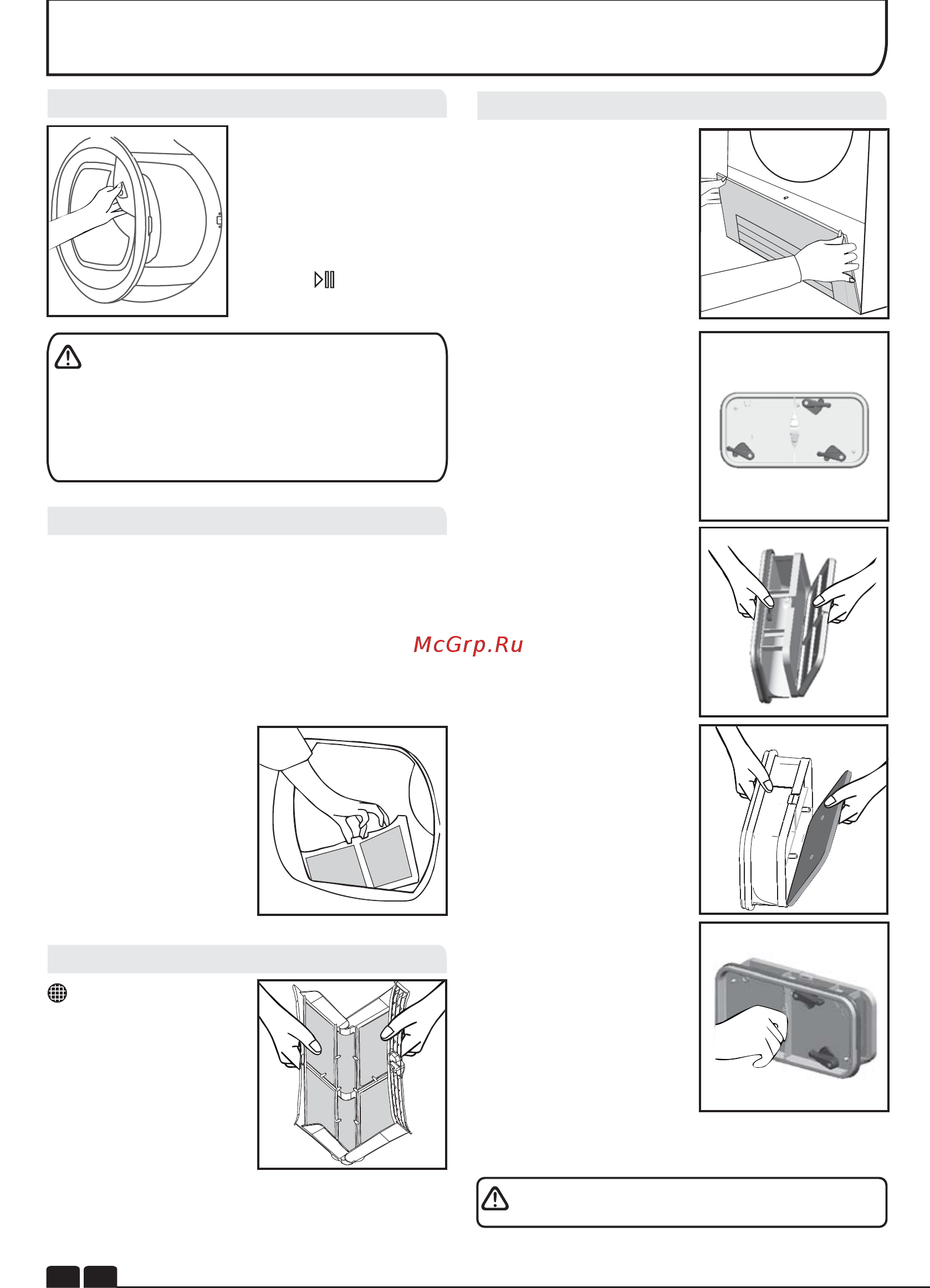 McGrp.Ru