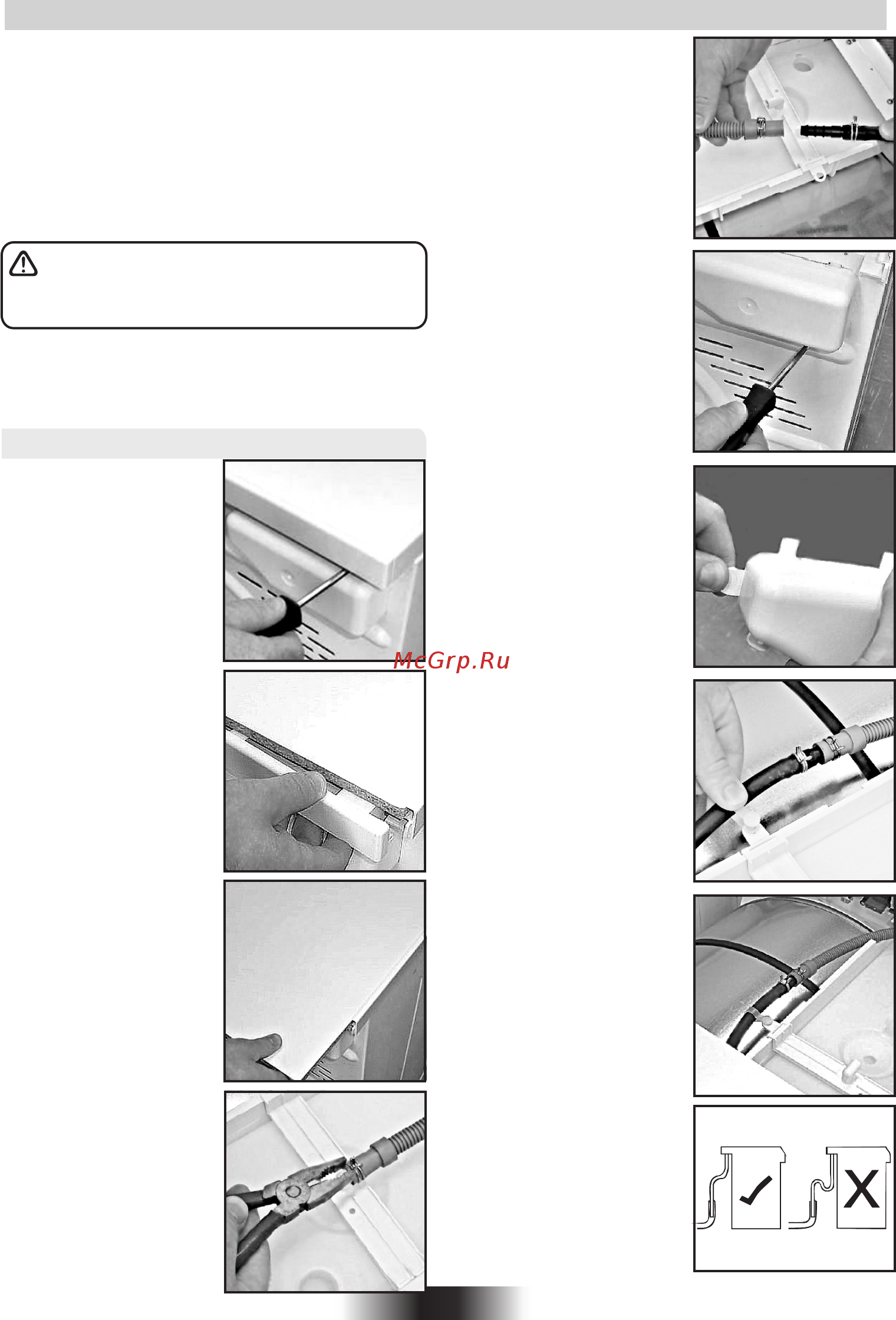 McGrp.Ru