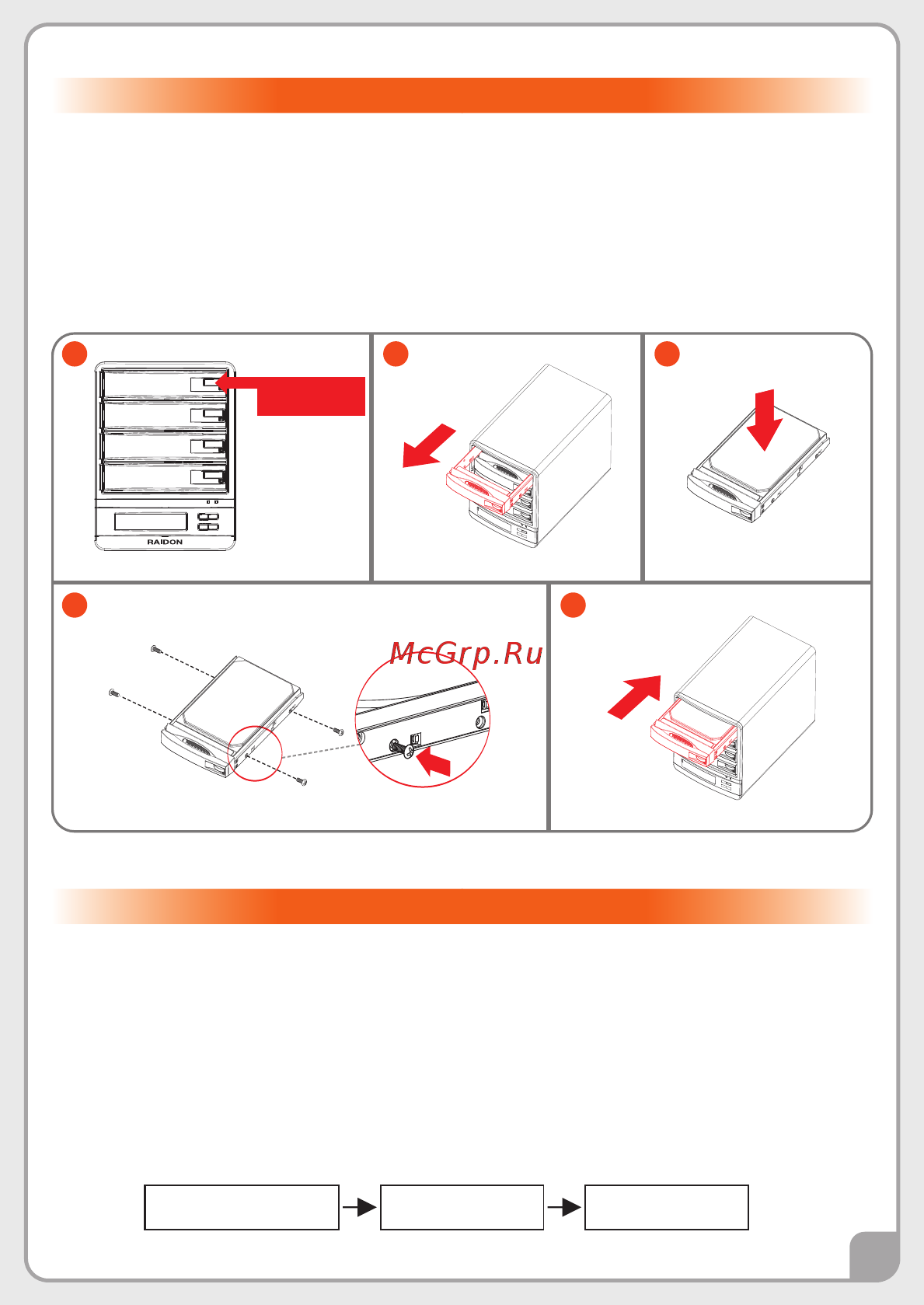 RAIDON

McGrp.Ru