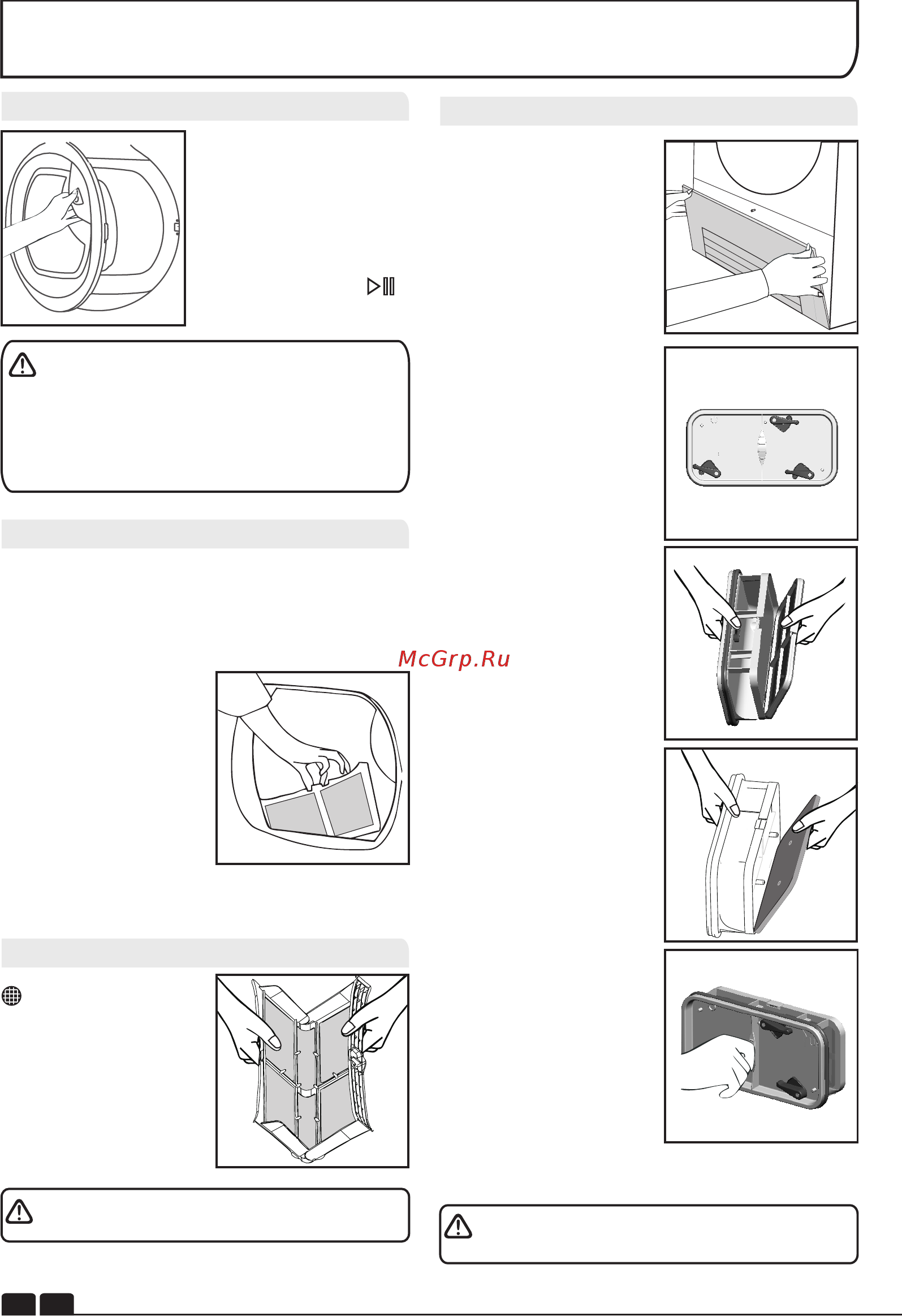 McGrp.Ru