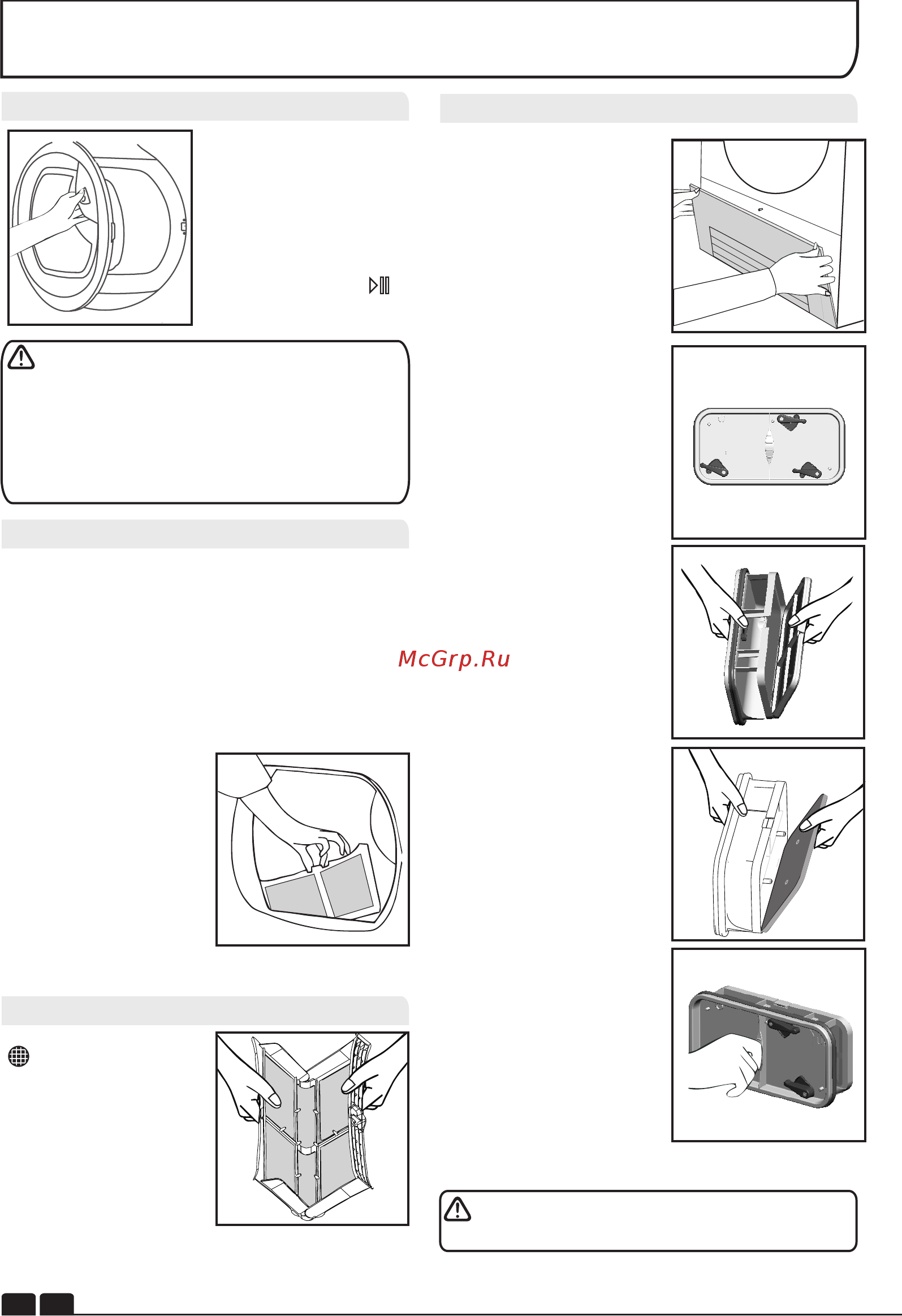 McGrp.Ru