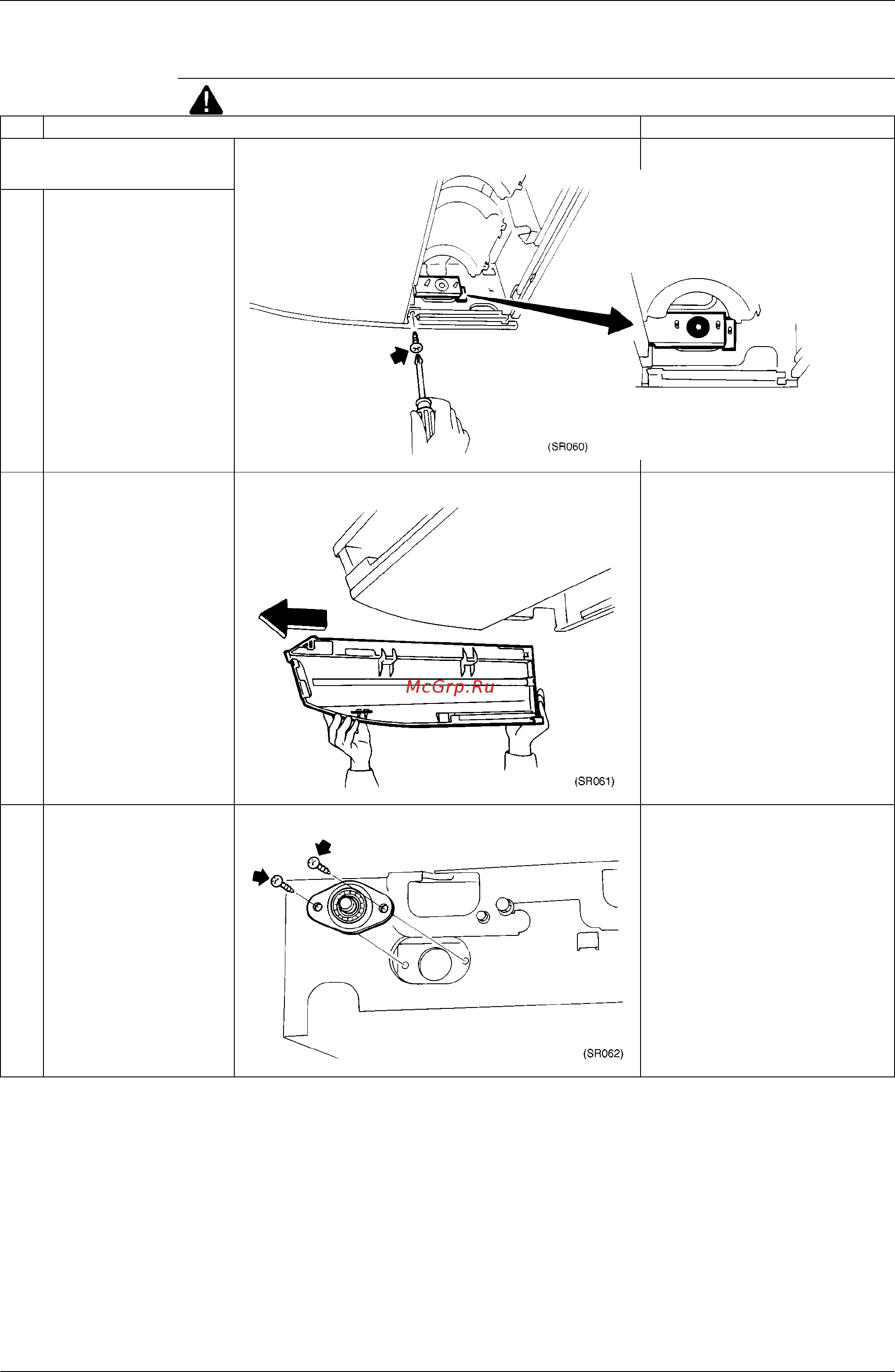 (SR060)

McGrp.Ru

(SR061)

(SR062)