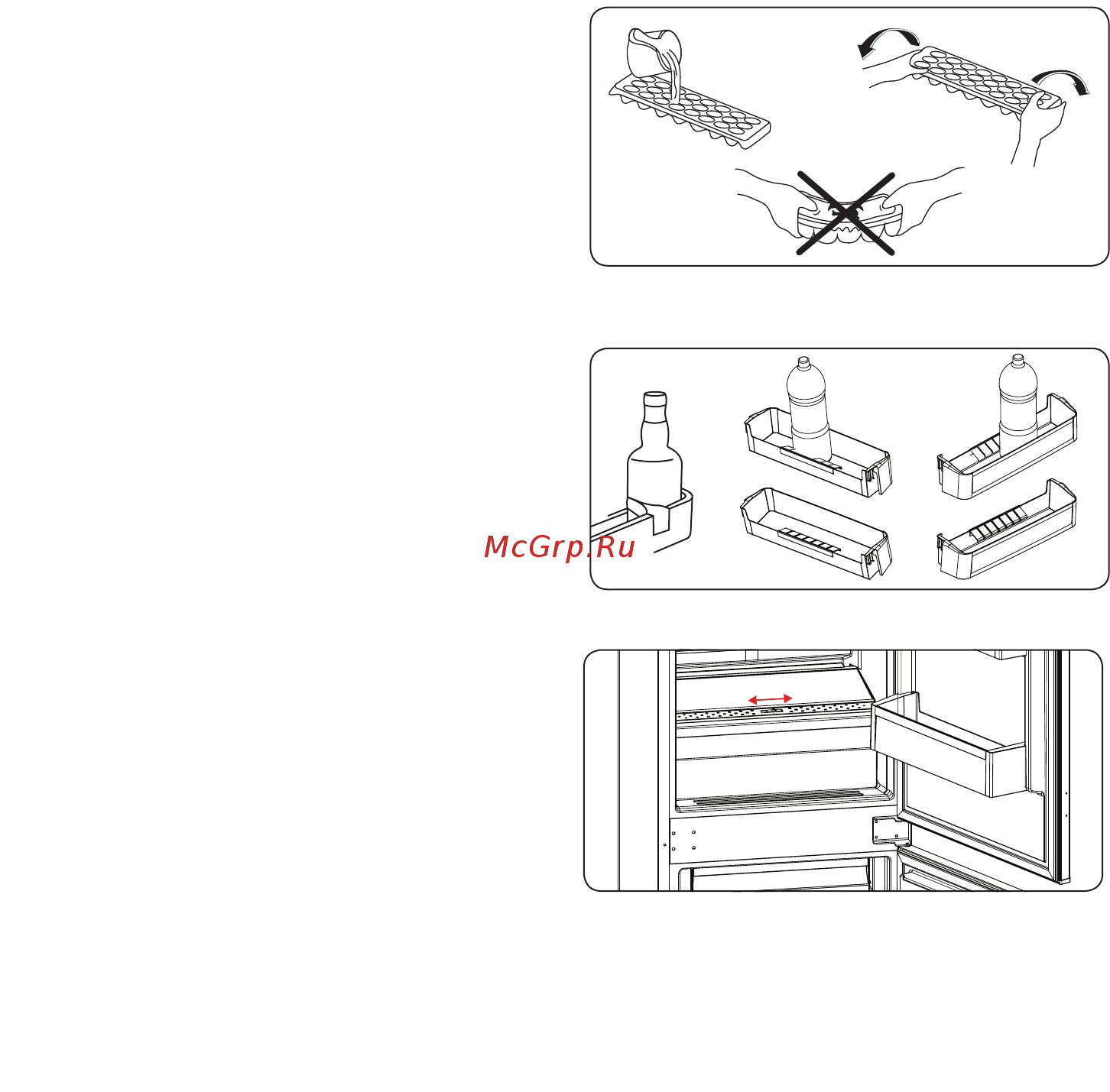 McGrp.Ru