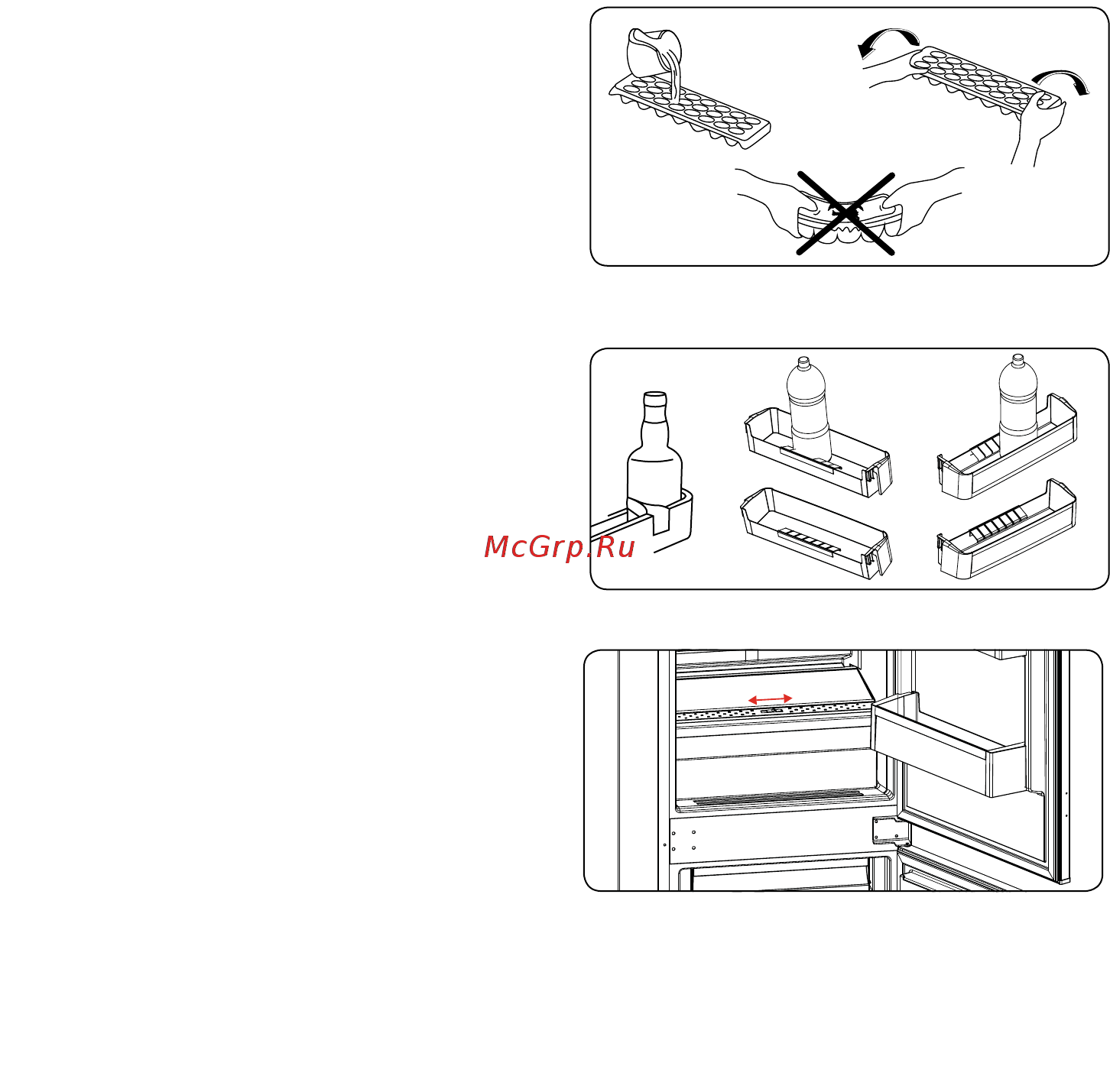 McGrp.Ru