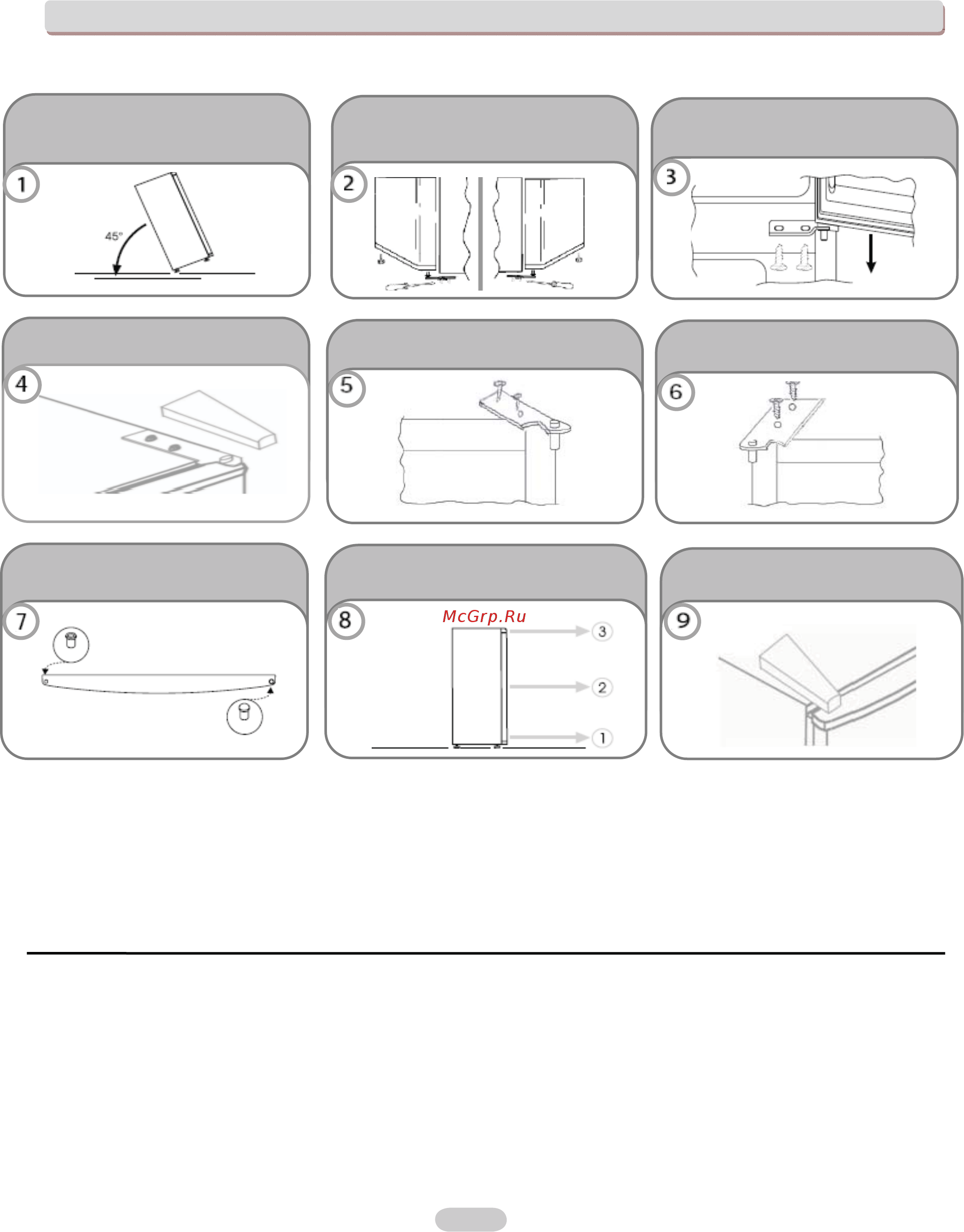 1

45°

2

3

4

5

6

7

8

McGrp.Ru

3

2

1

9