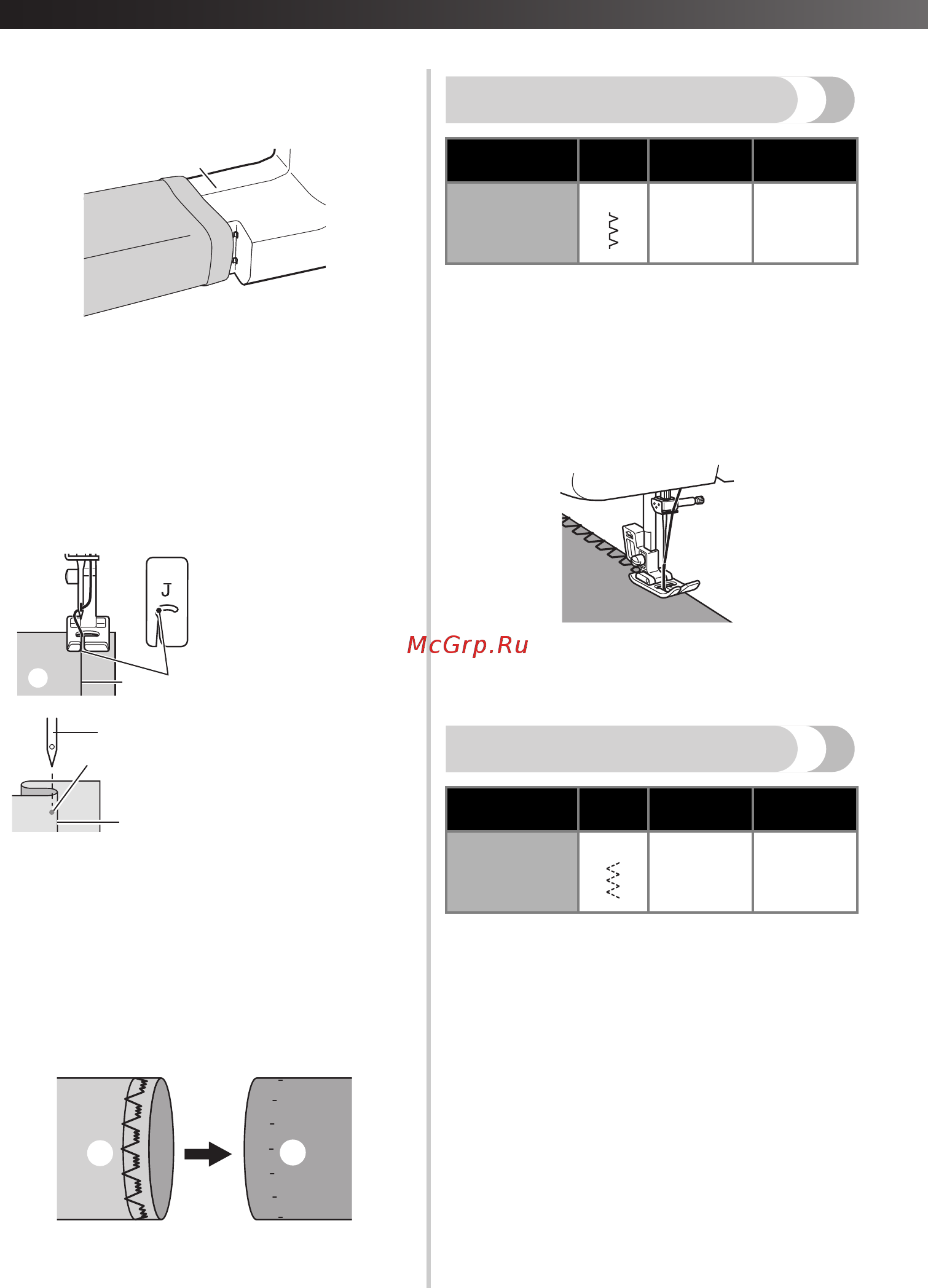 J

McGrp.Ru