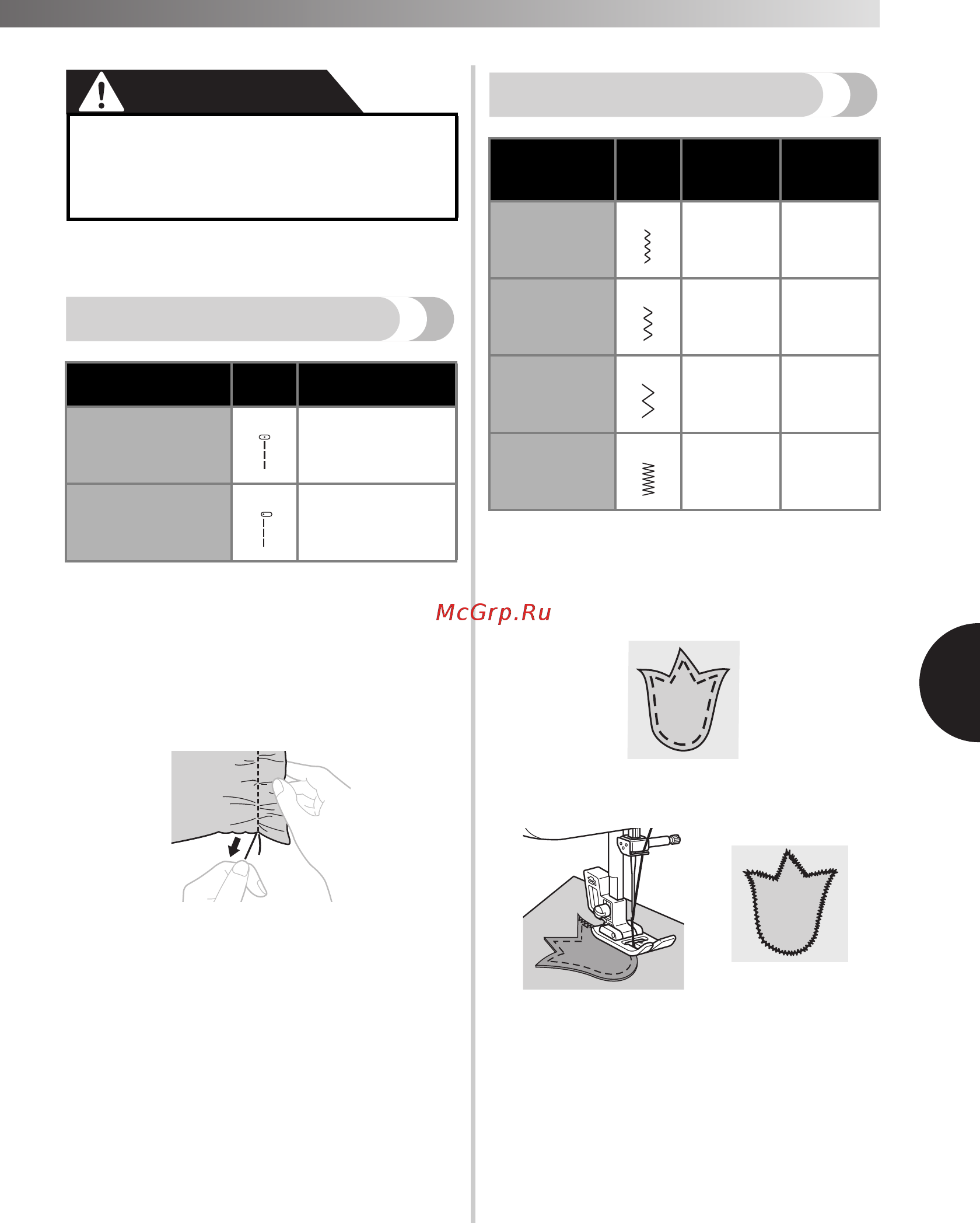 McGrp.Ru