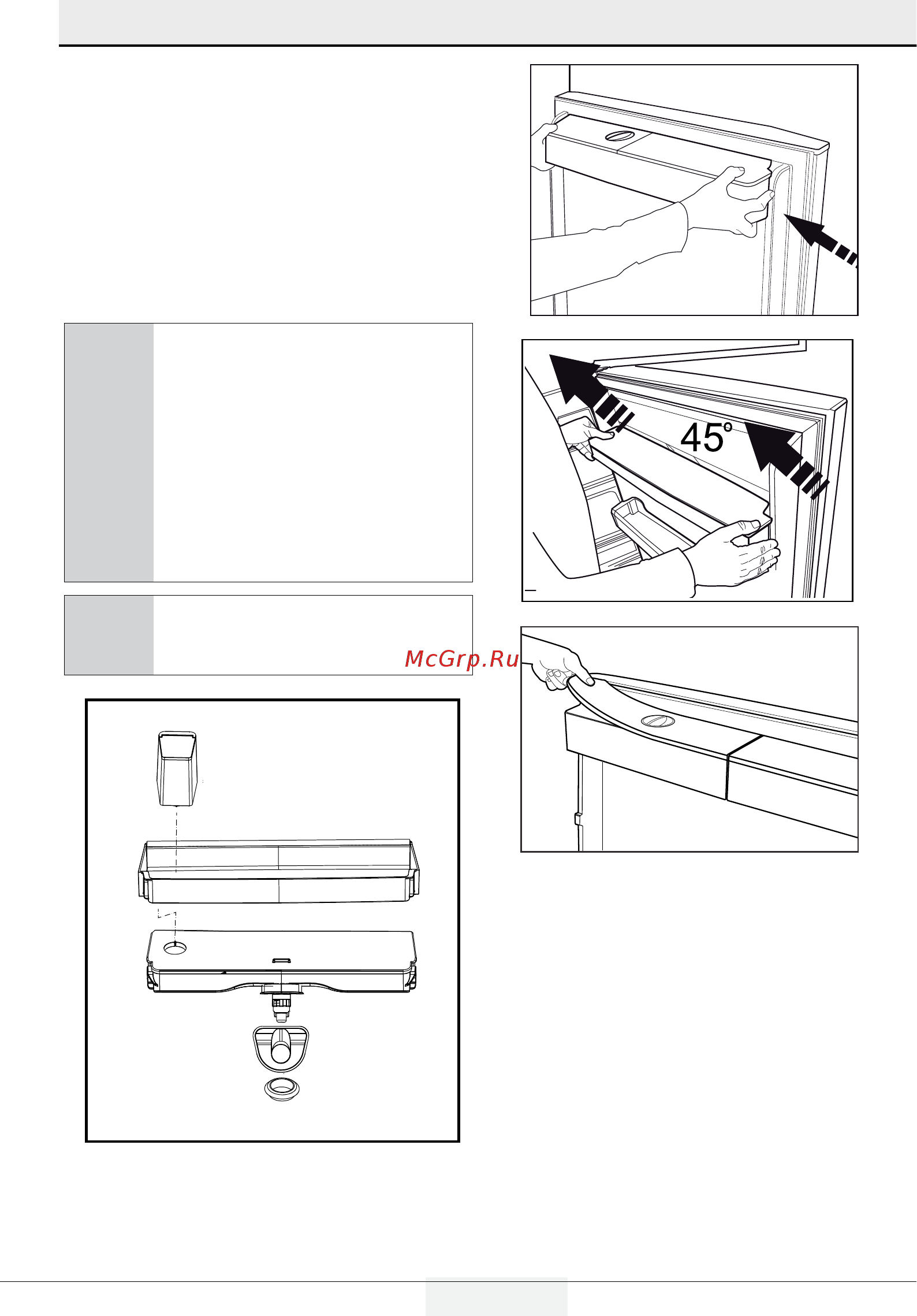 45°

McGrp.Ru