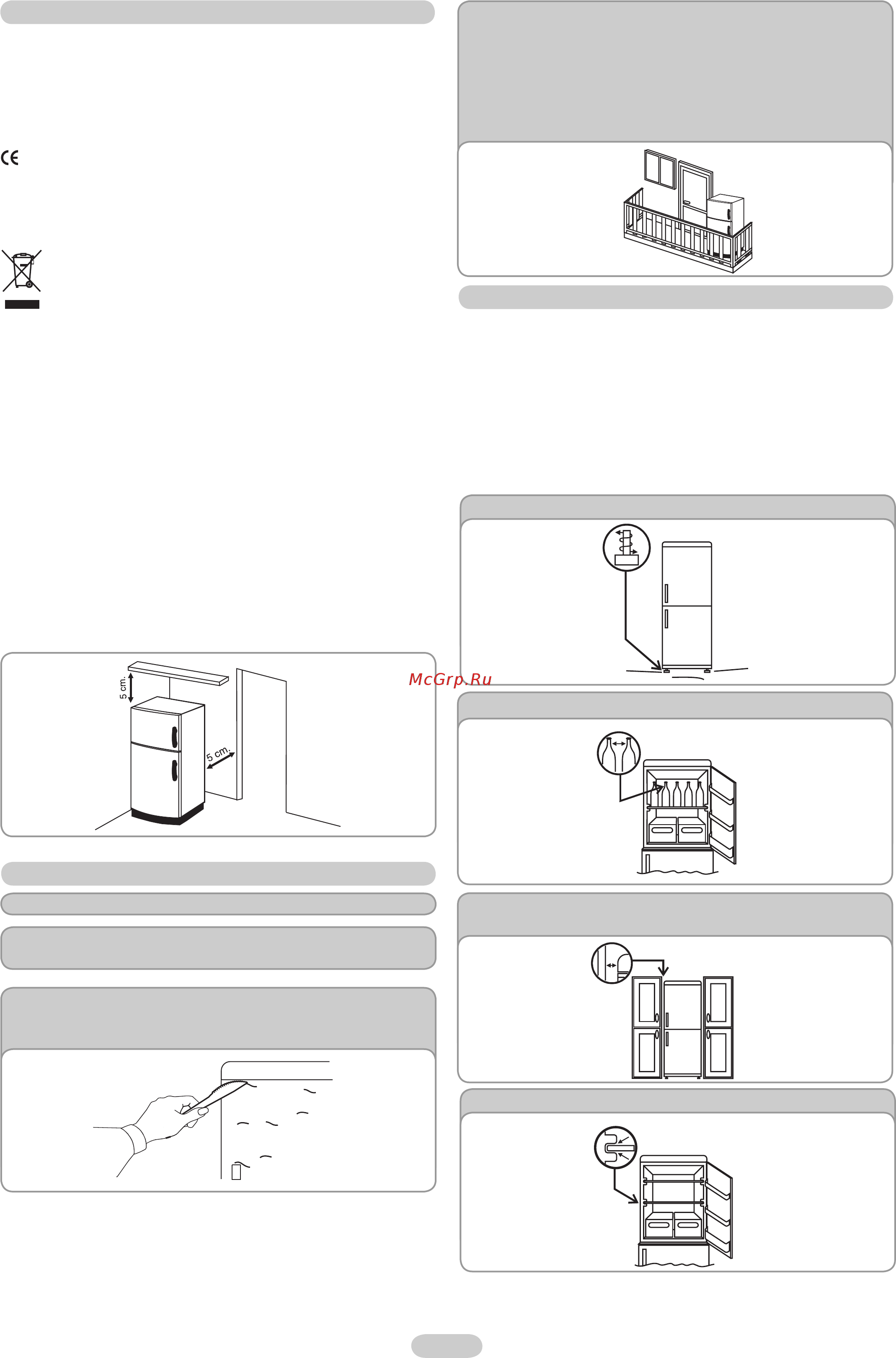 CE

5 cm.

5 cm.

McGrp.Ru