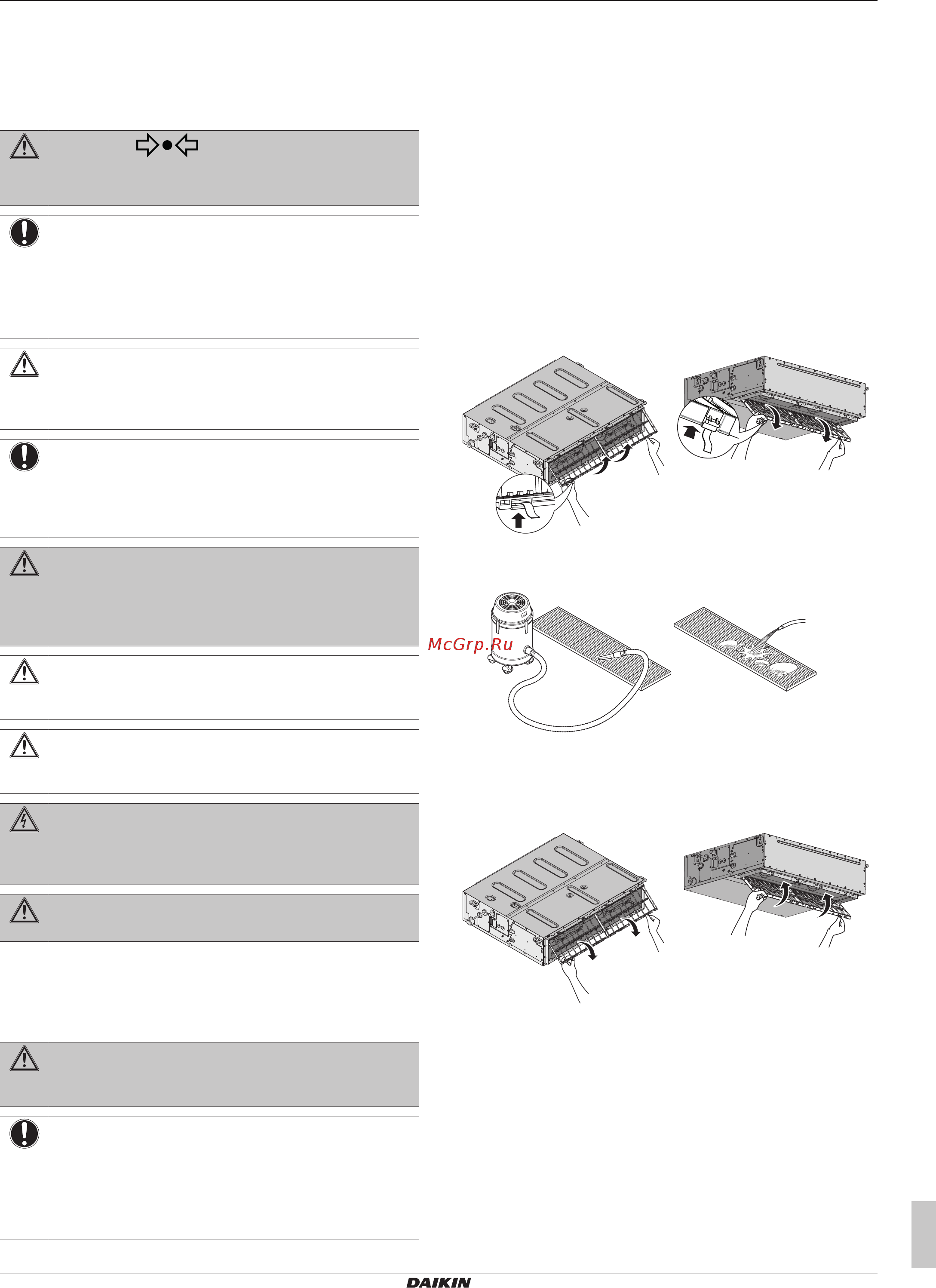 McGrp.Ru

DAIKIN