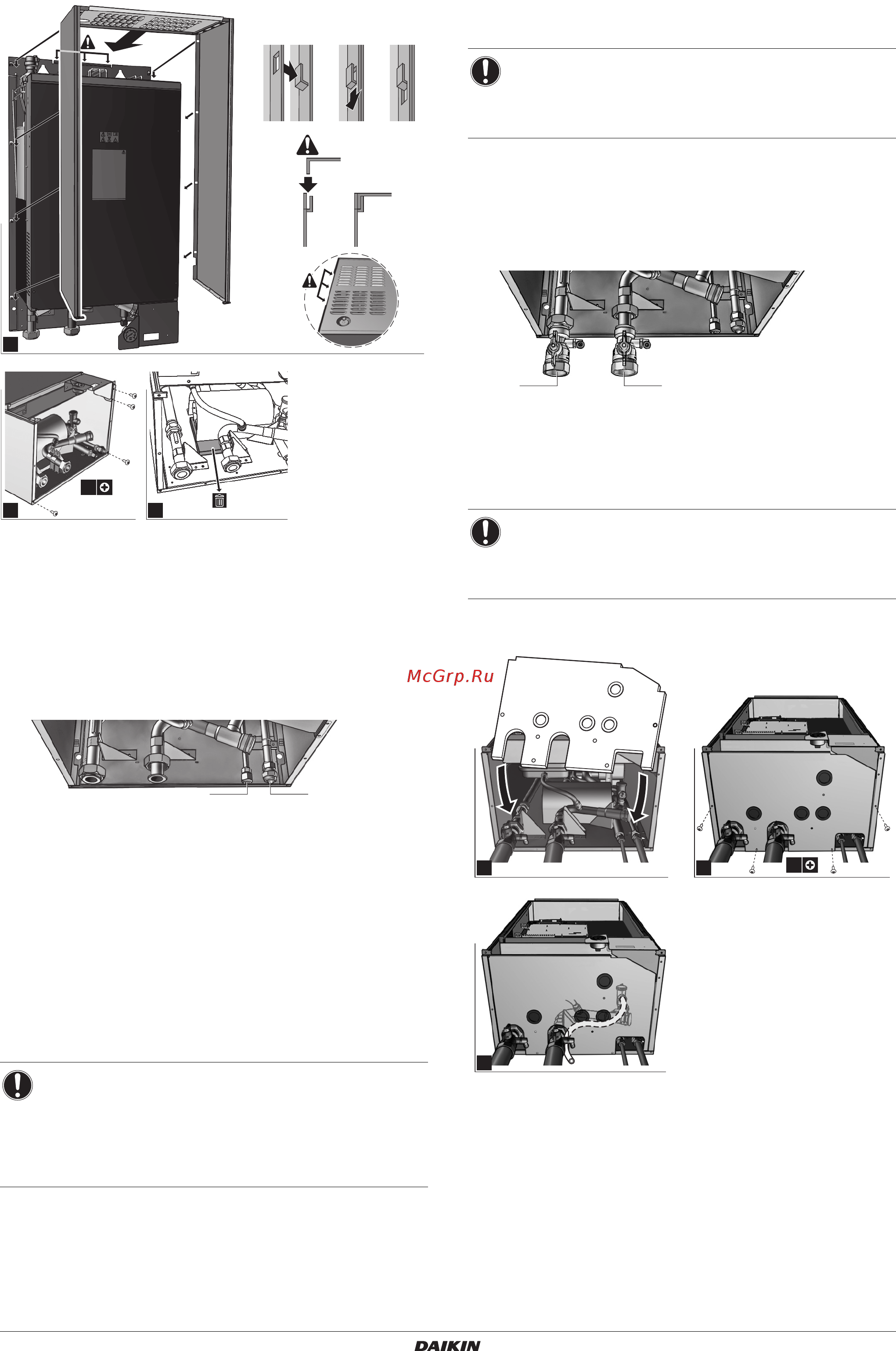 McGrp.Ru

DAIKIN