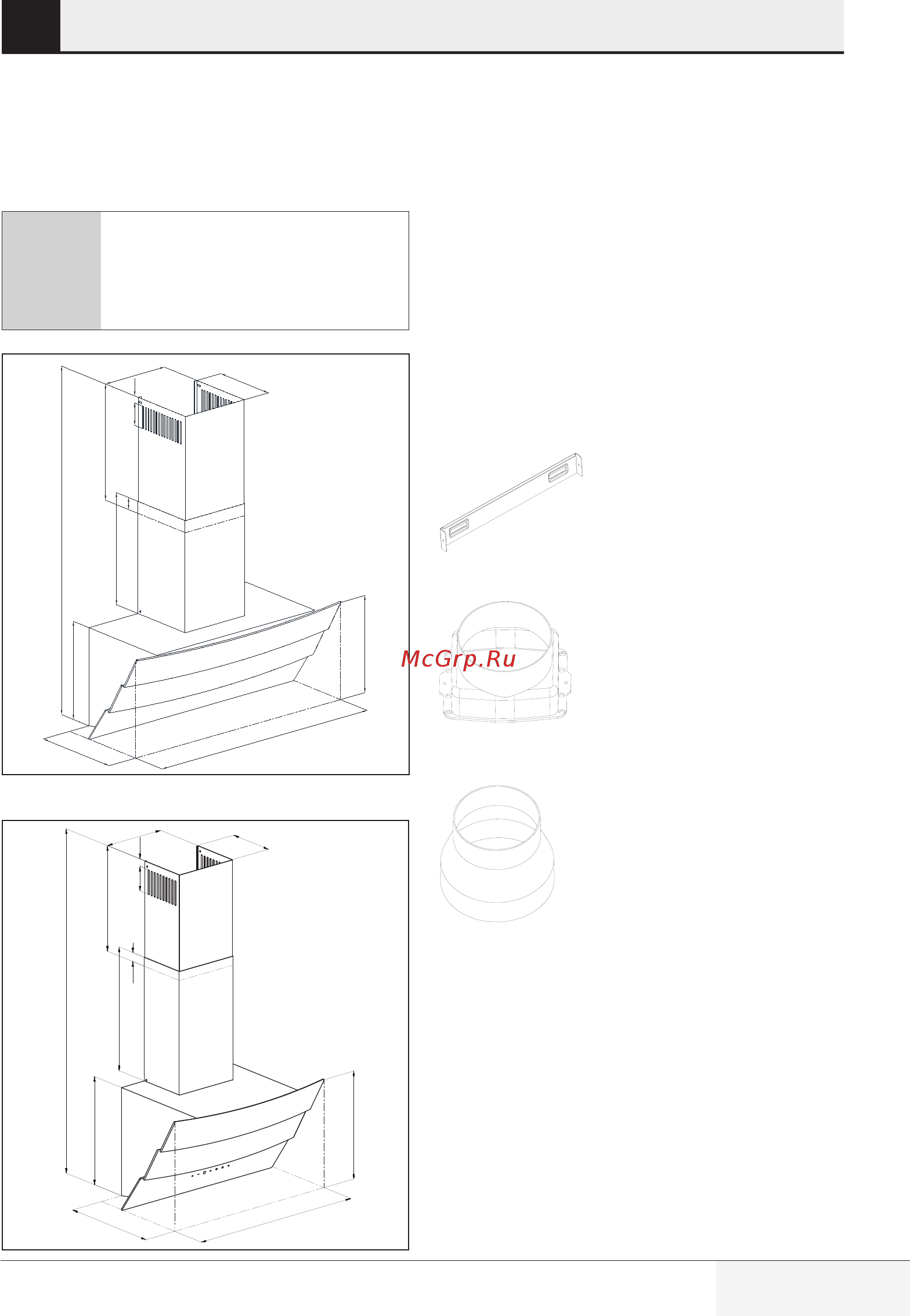 McGrp.Ru