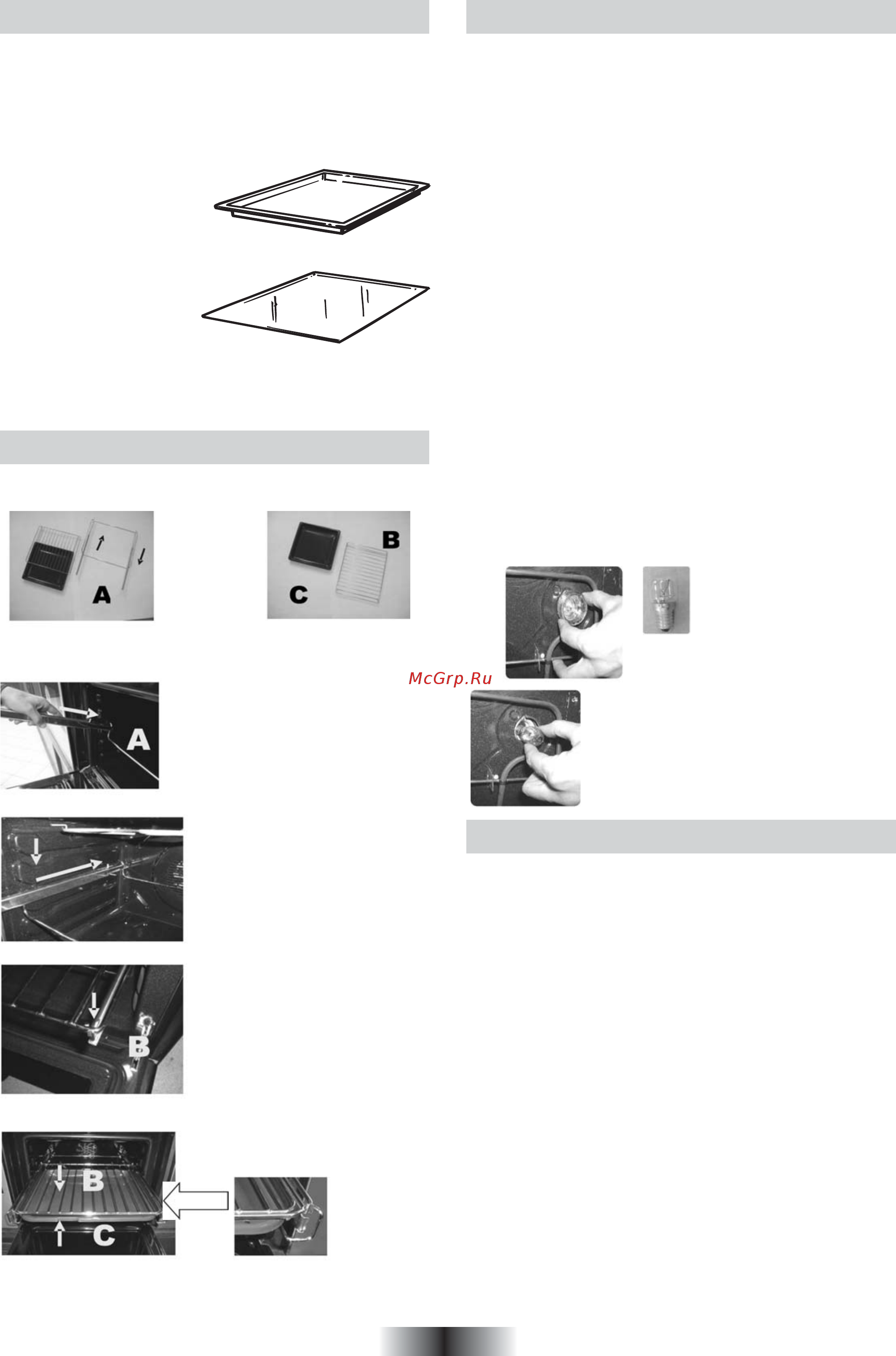 A

B

C

McGrp.Ru

A

B

B

C