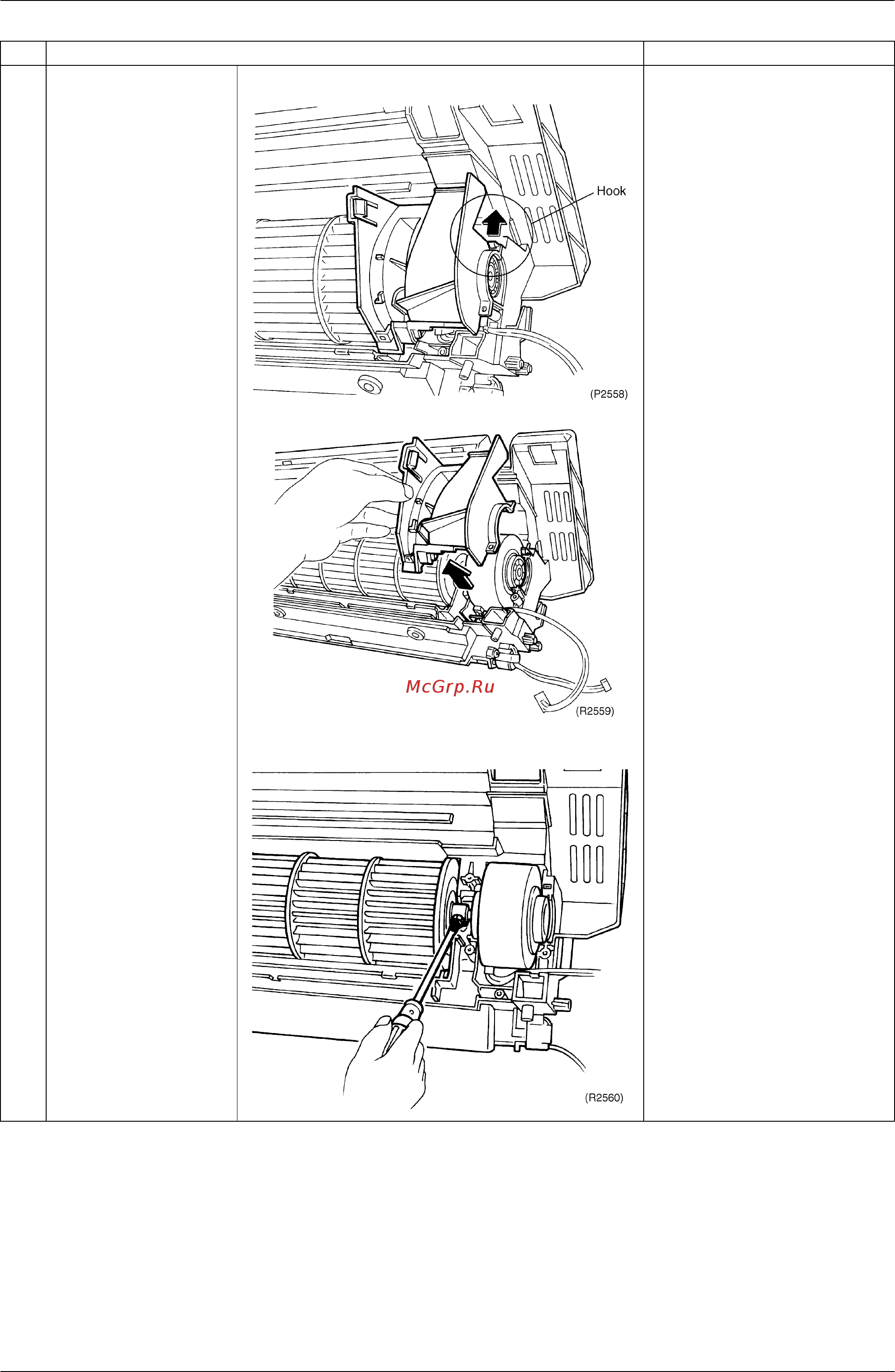 Hook

(P2558)

McGrp.Ru

(R2559)

(R2560)