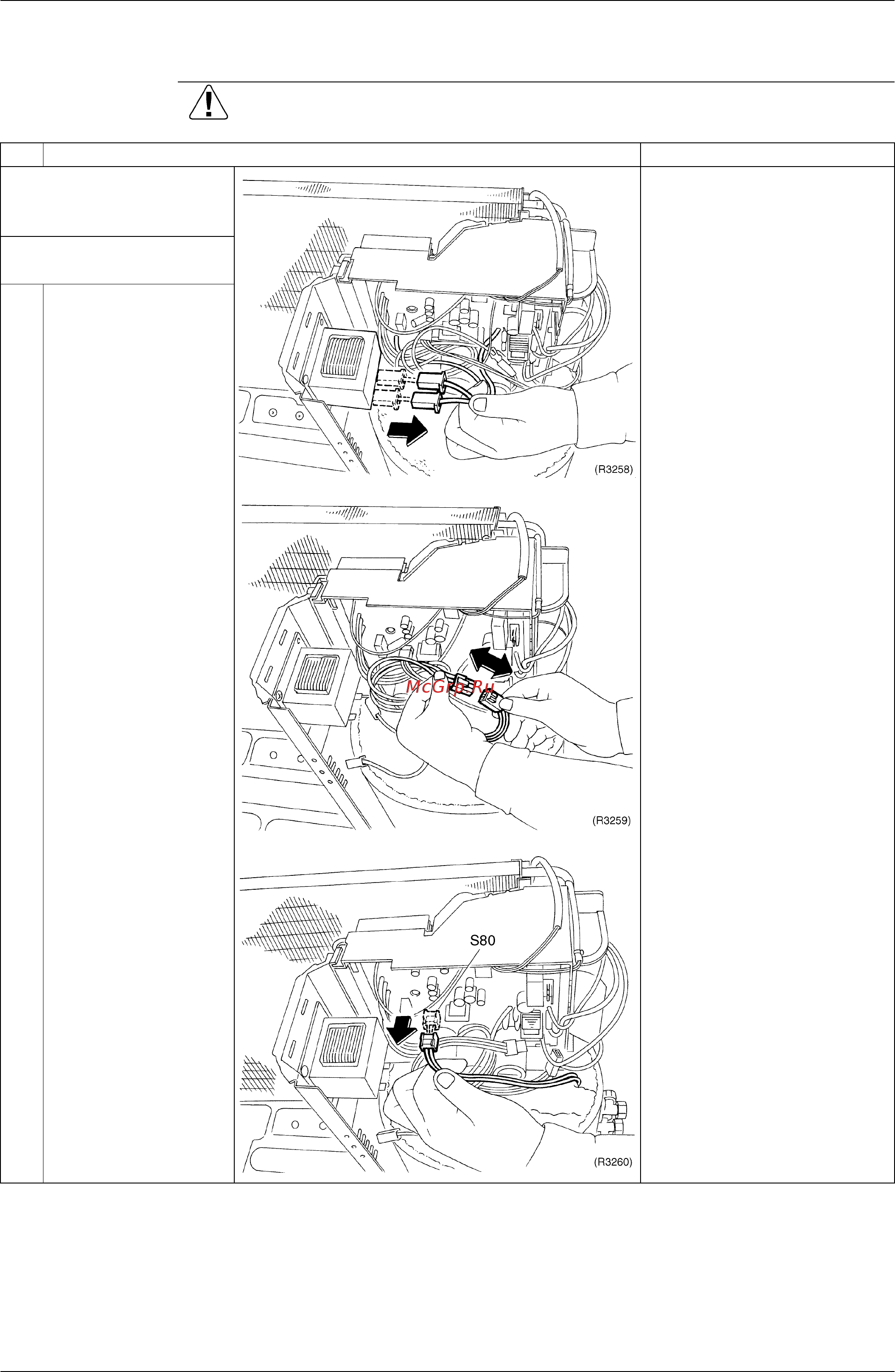 (R3258)

McGrp.Ru

(R3259)

S80

(R3260)