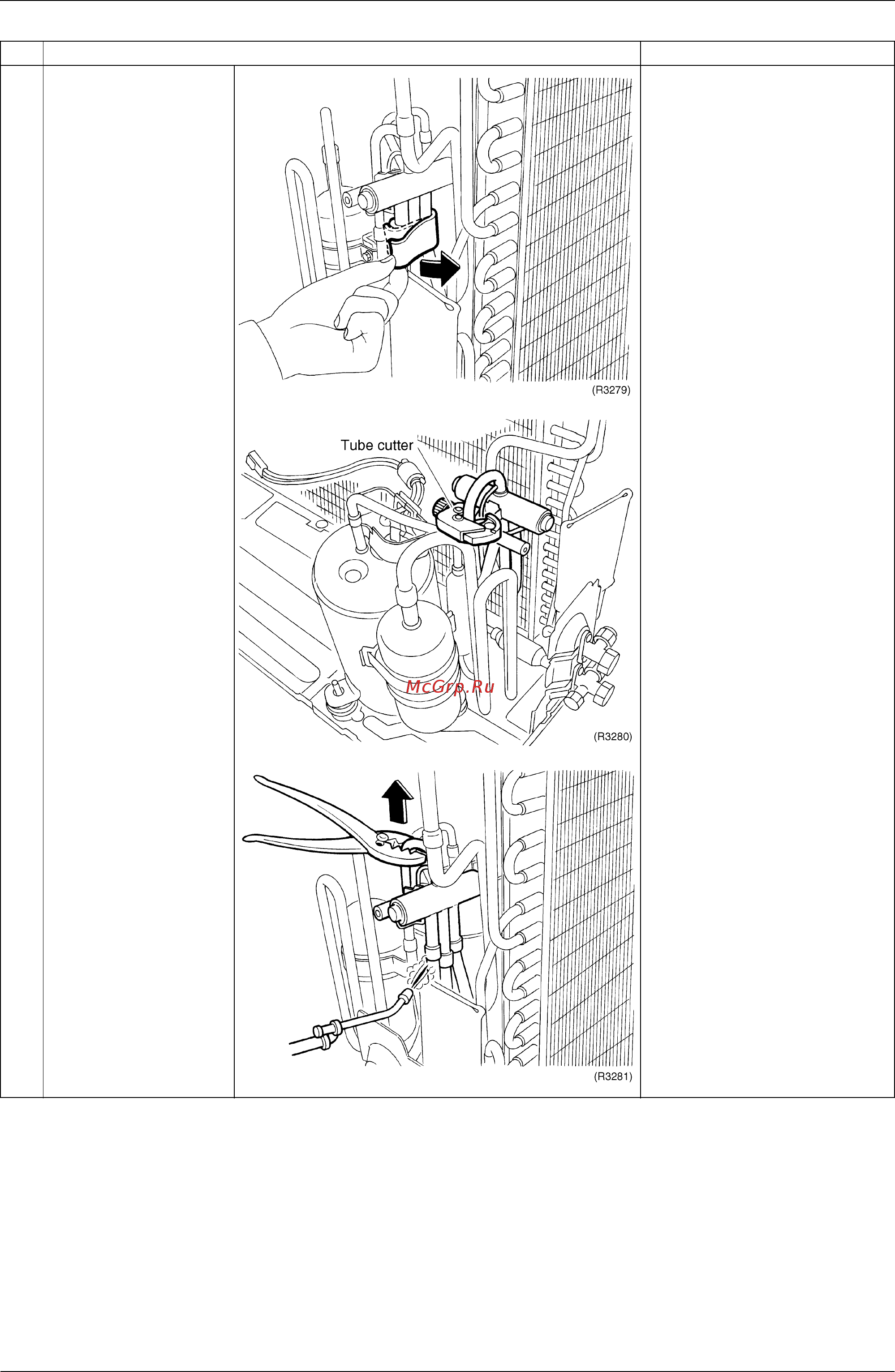 (R3279)

Tube cutter

McGrp.Ru

(R3280)

(R3281)