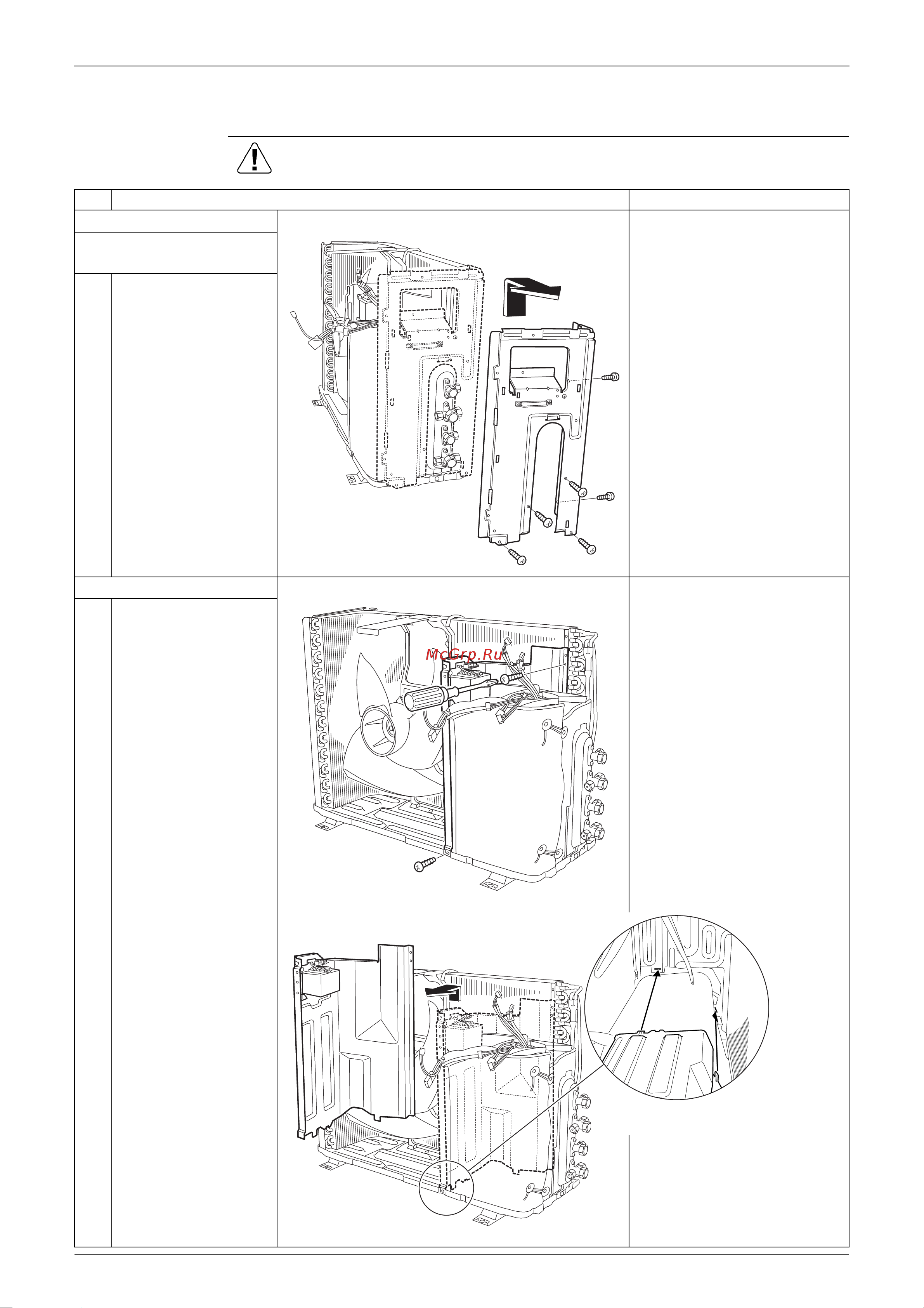 McGrp.Ru