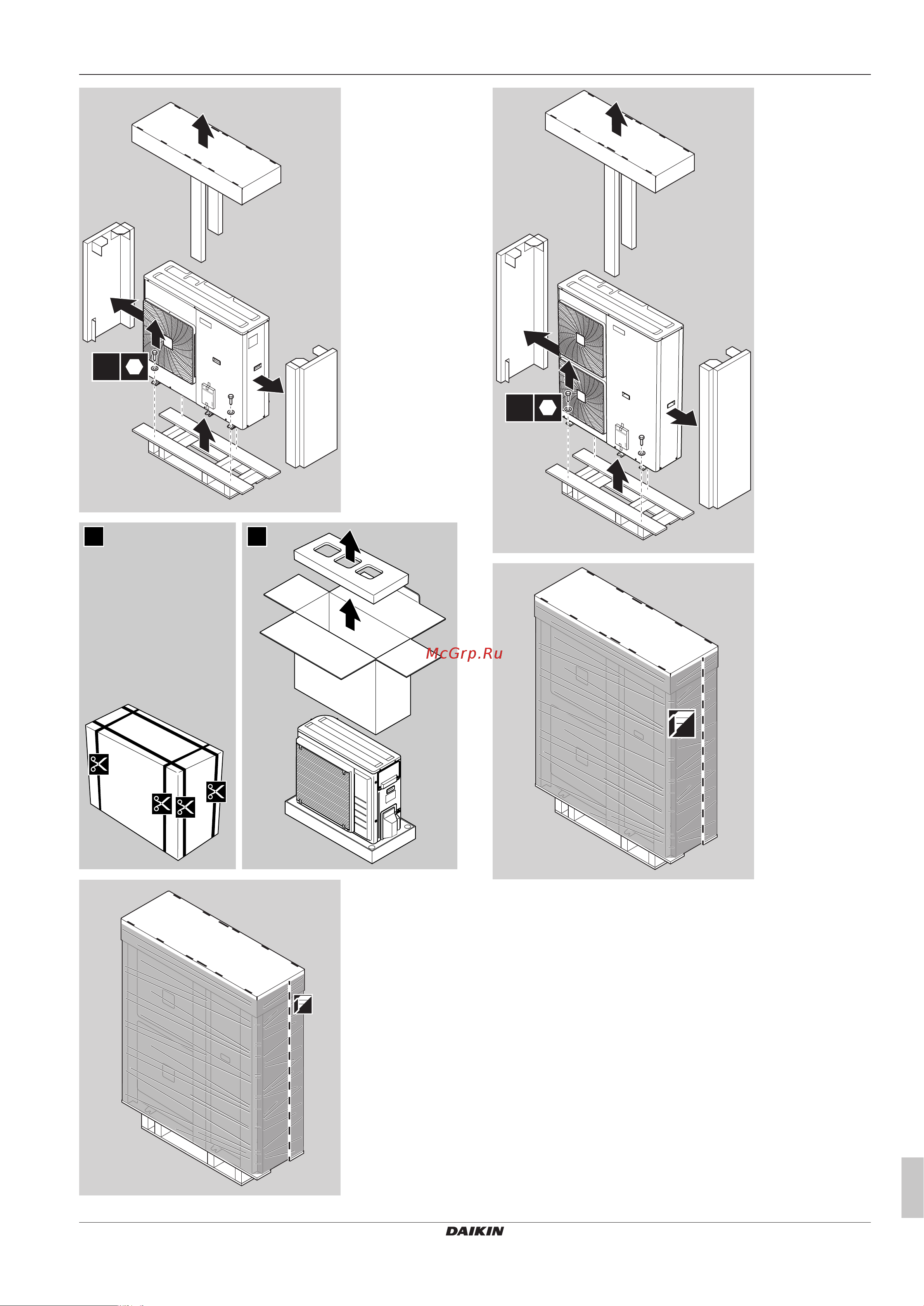 McGrp.Ru

DAIKIN