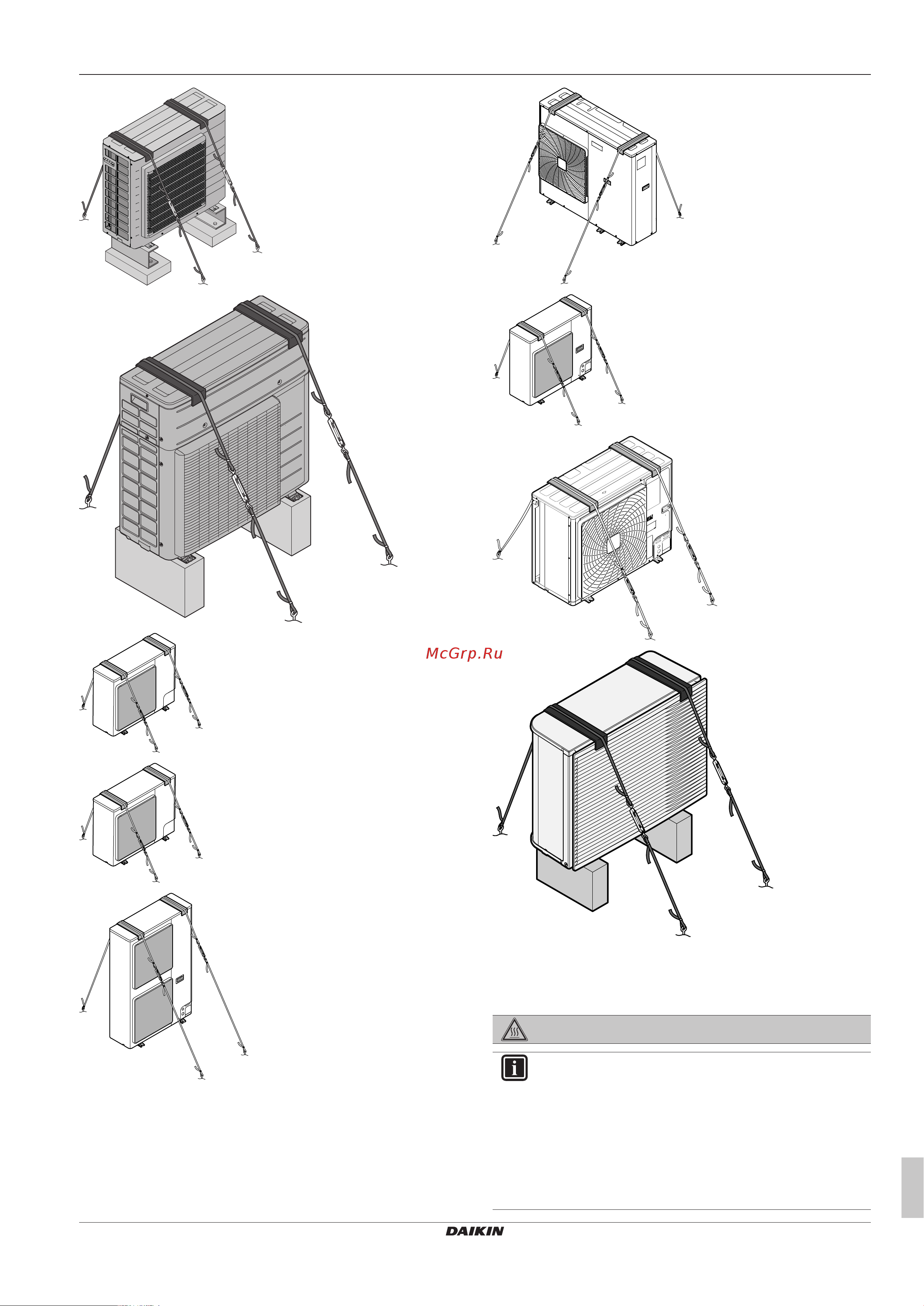 McGrp.Ru

DAIKIN