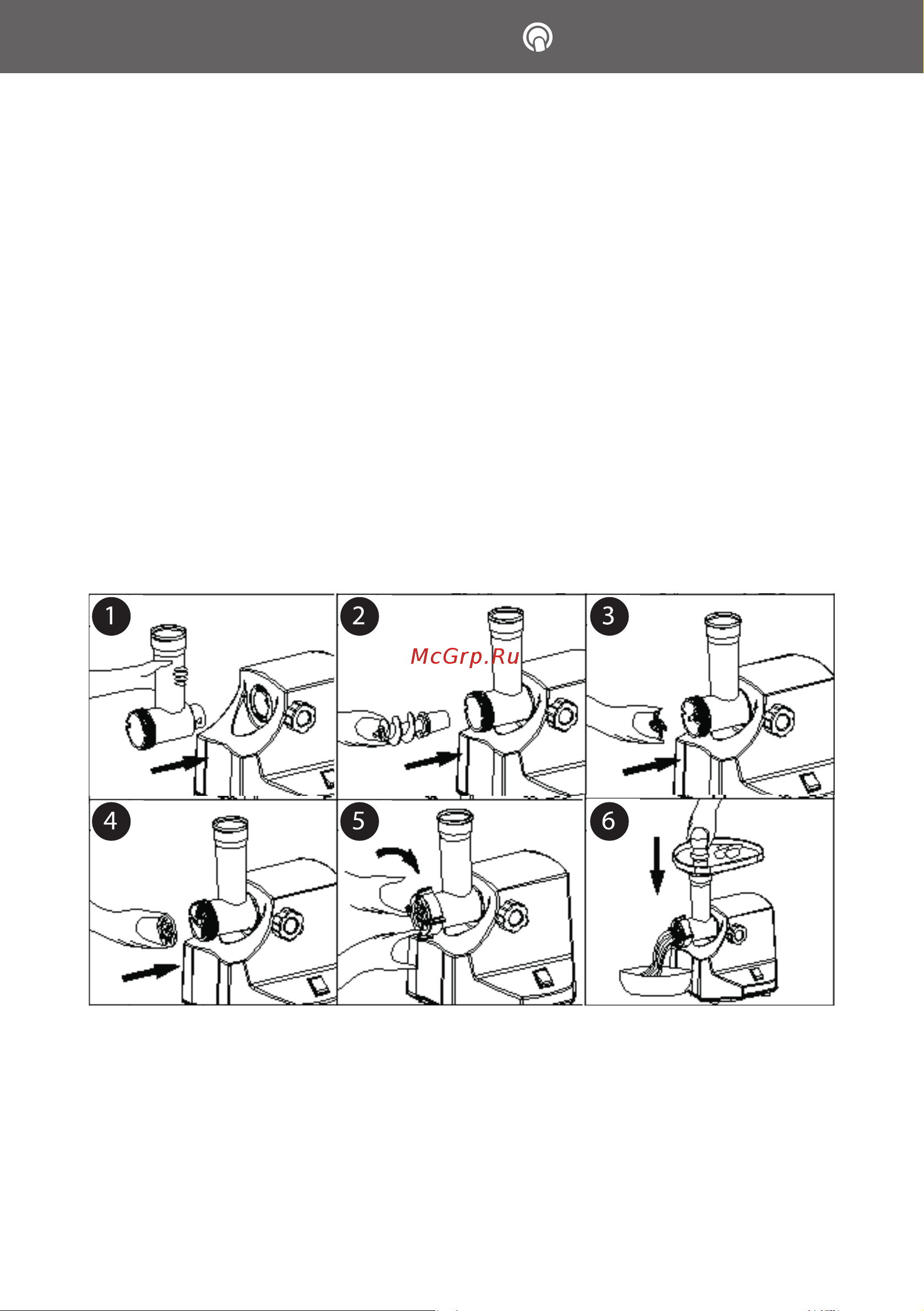 1

2

McGrp.Ru

3

4

5

6