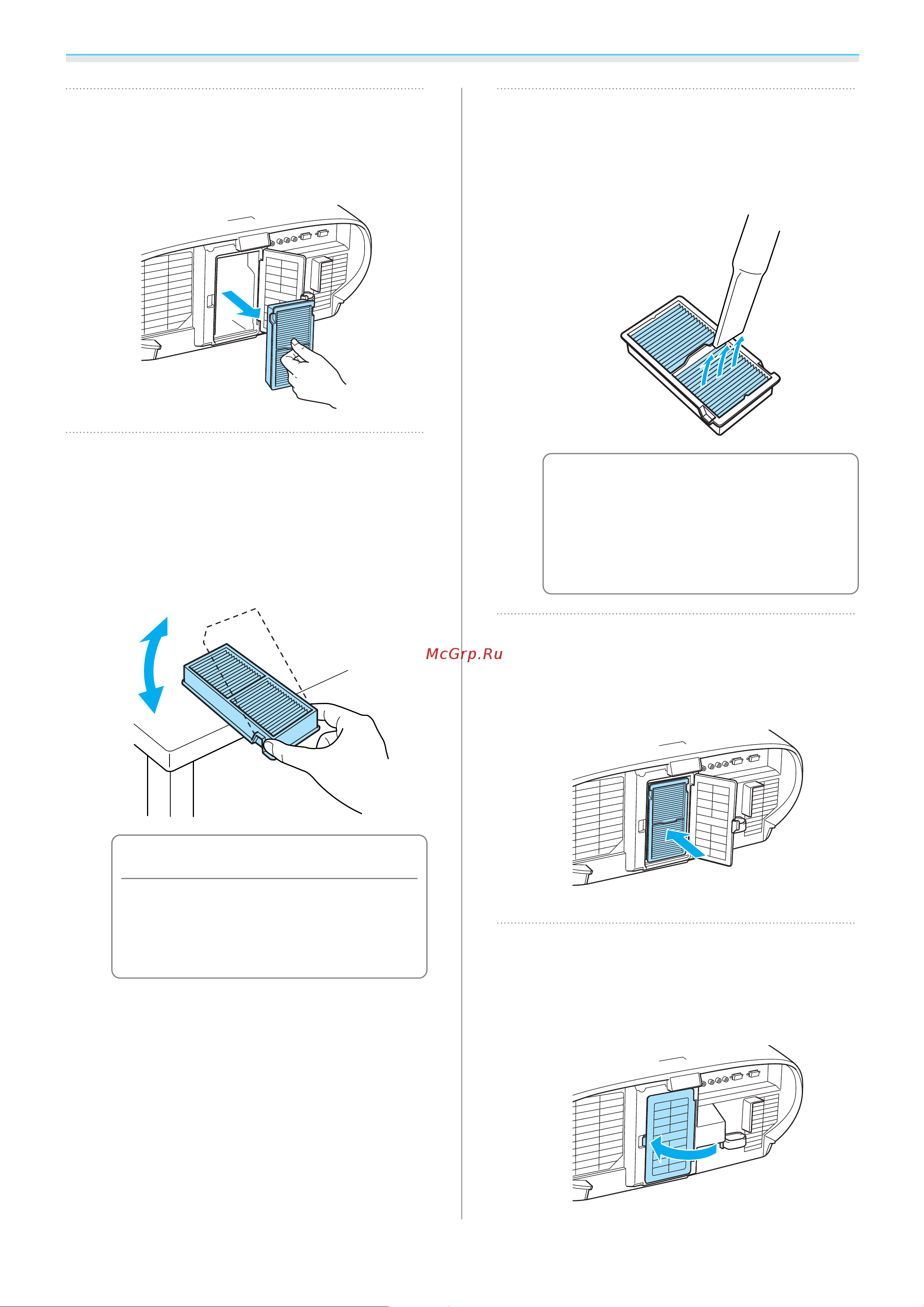 McGrp.Ru