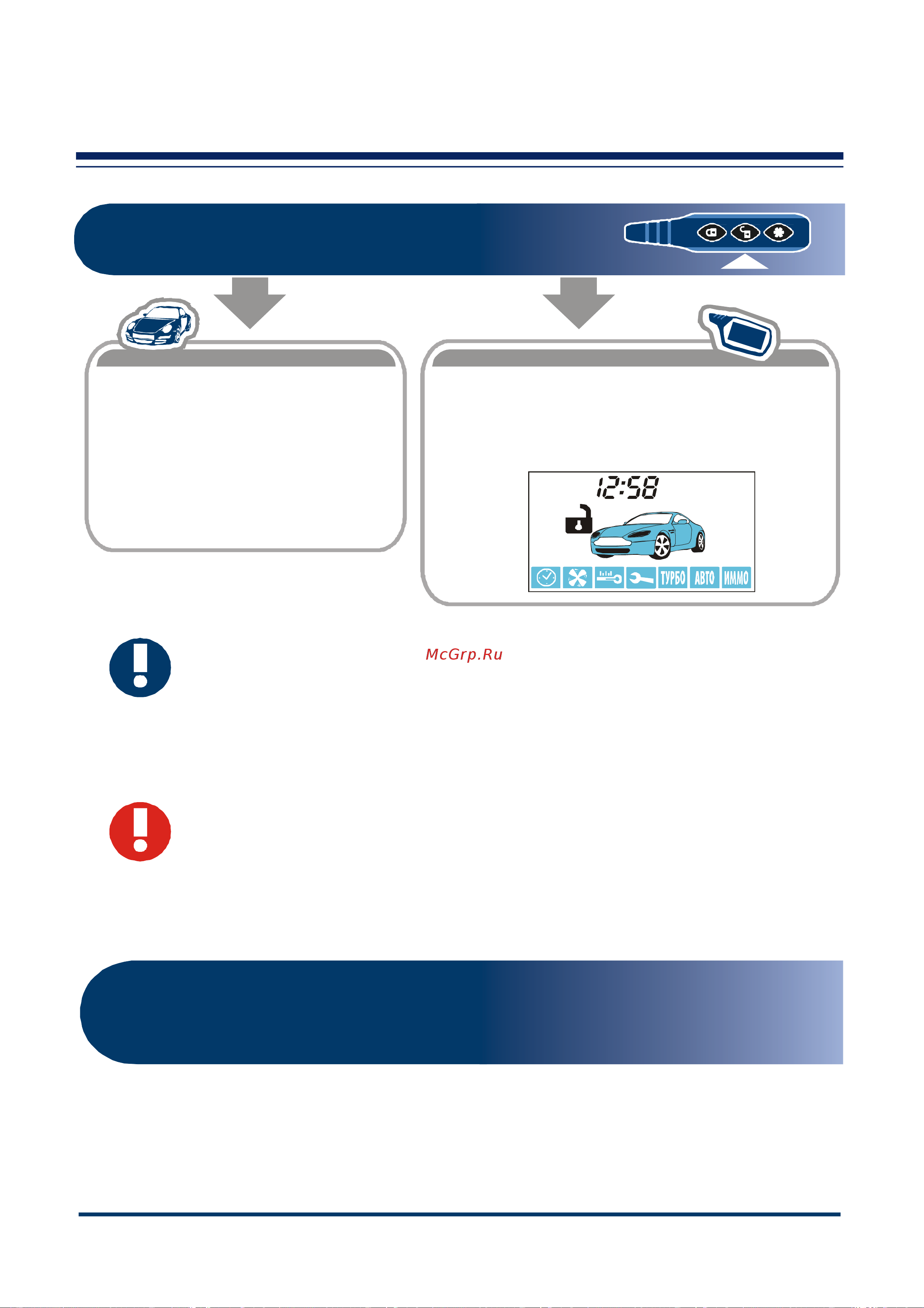 12:58

ТУРБО АВТО ИММО

McGrp.Ru