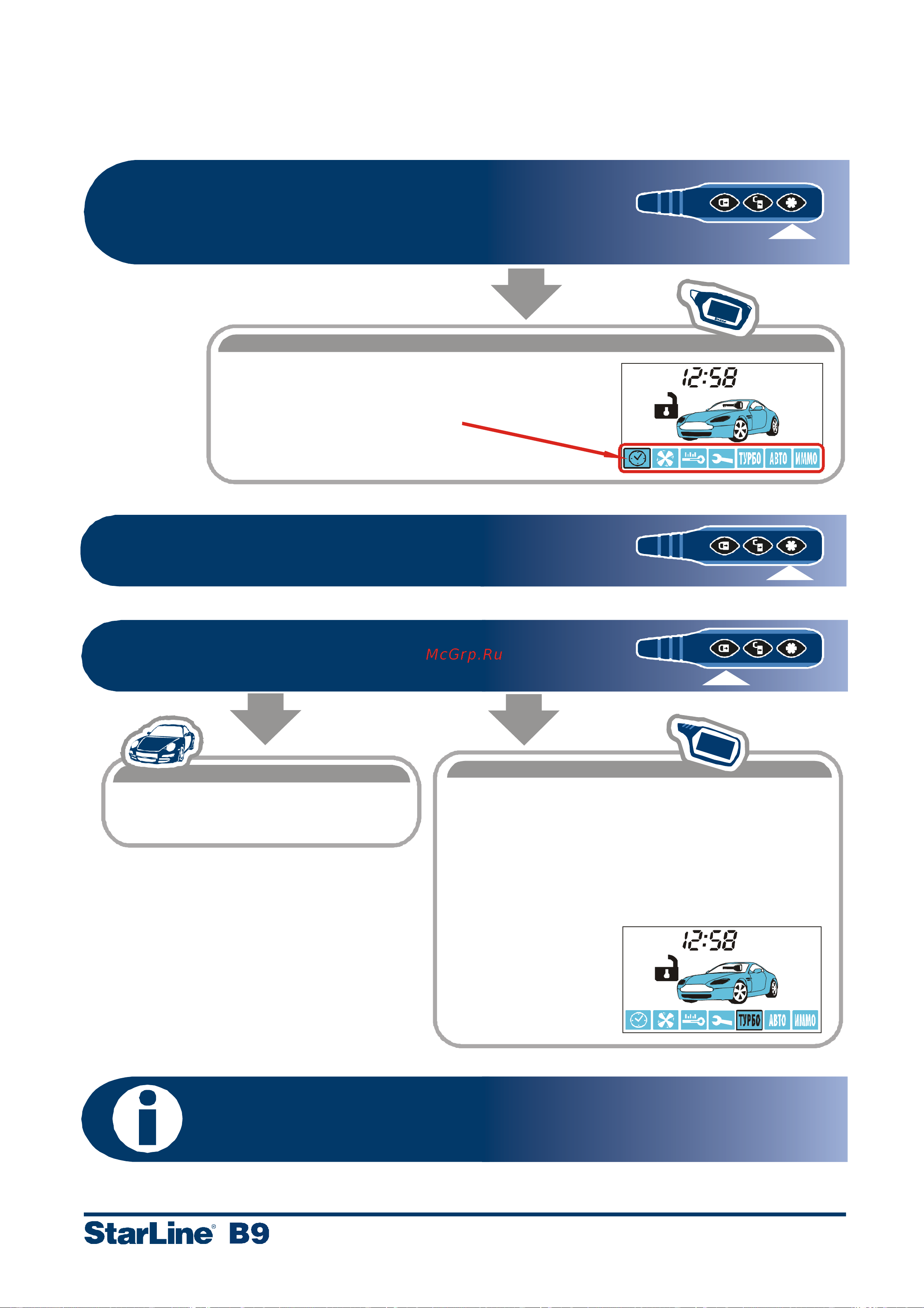 12:58

ТУРБО АВТО ИММО

McGrp.Ru

12:58

ТУРБО АВТО ИММО

StarLine® B9