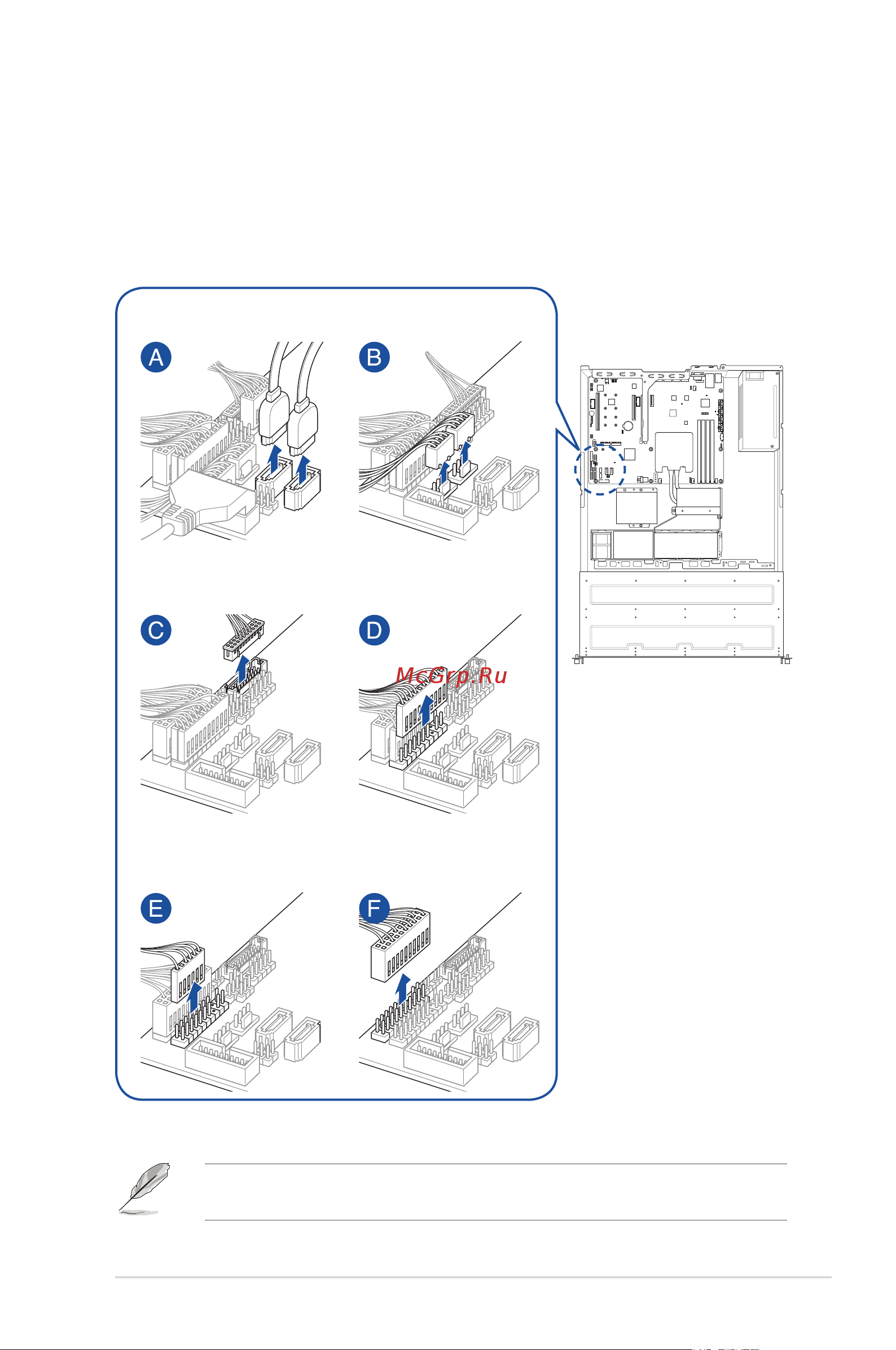 A

B

C

D

McGrp.Ru

E

F