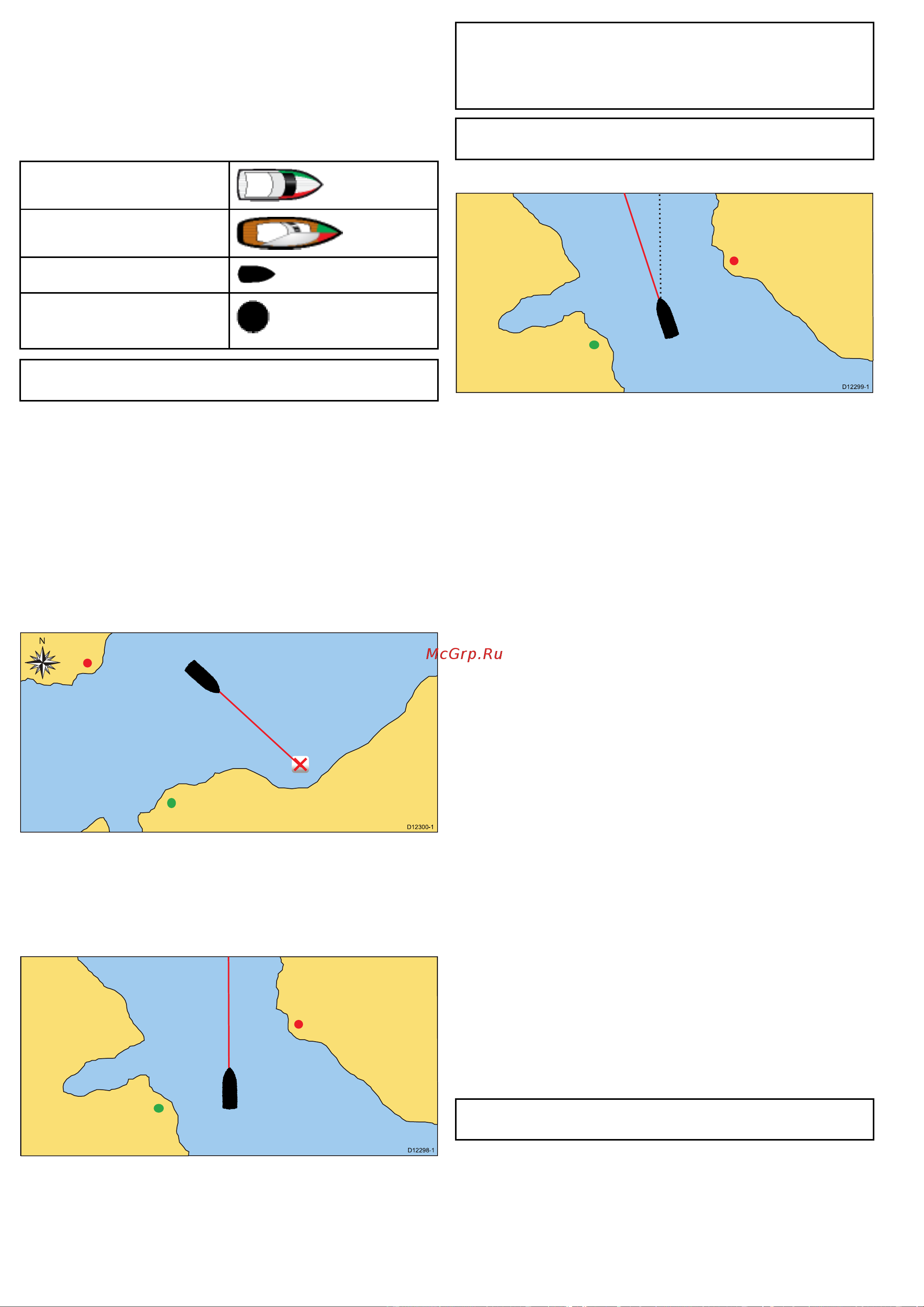 D12299-1

N

McGrp.Ru

D12300-1

D12298-1