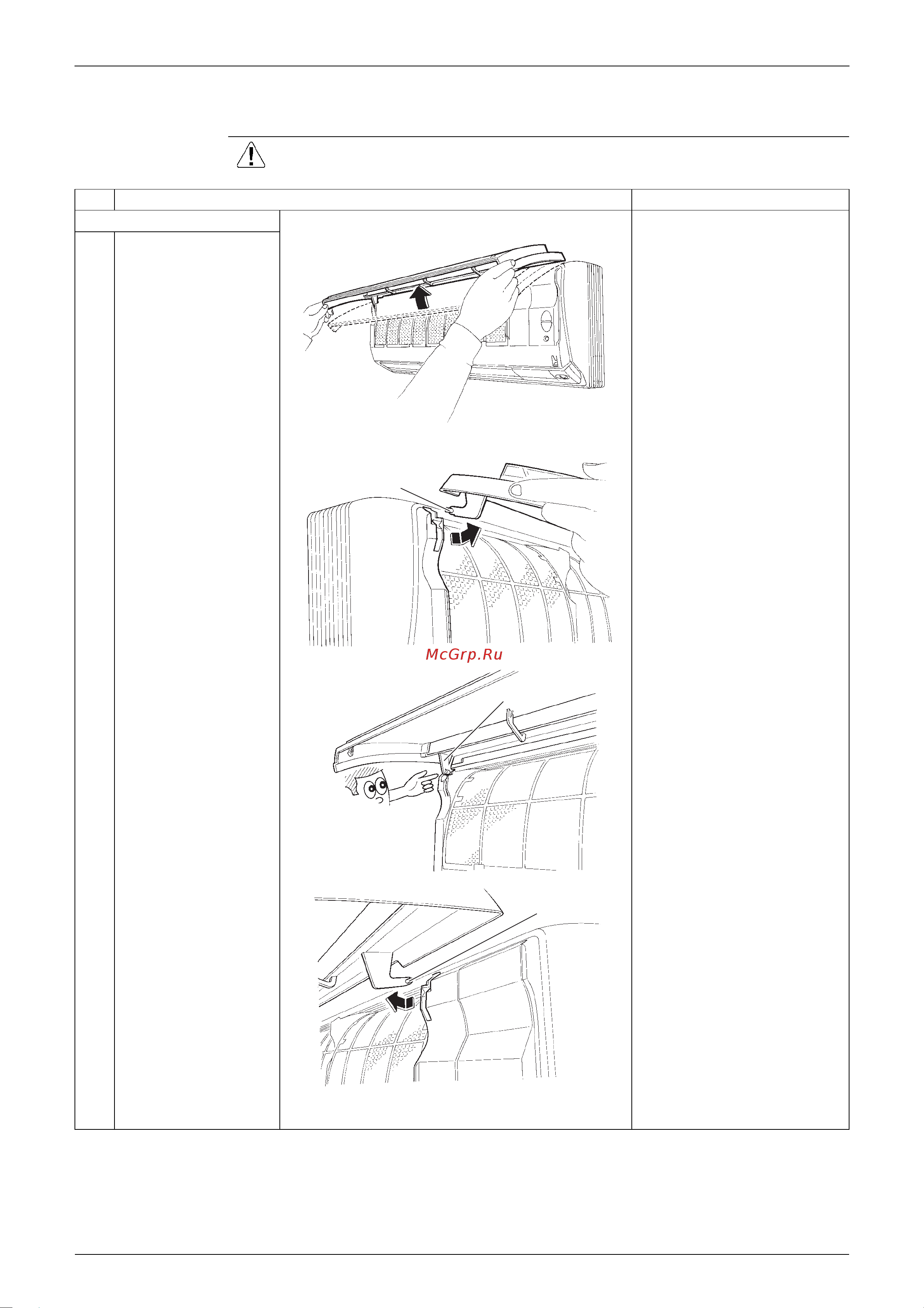 McGrp.Ru