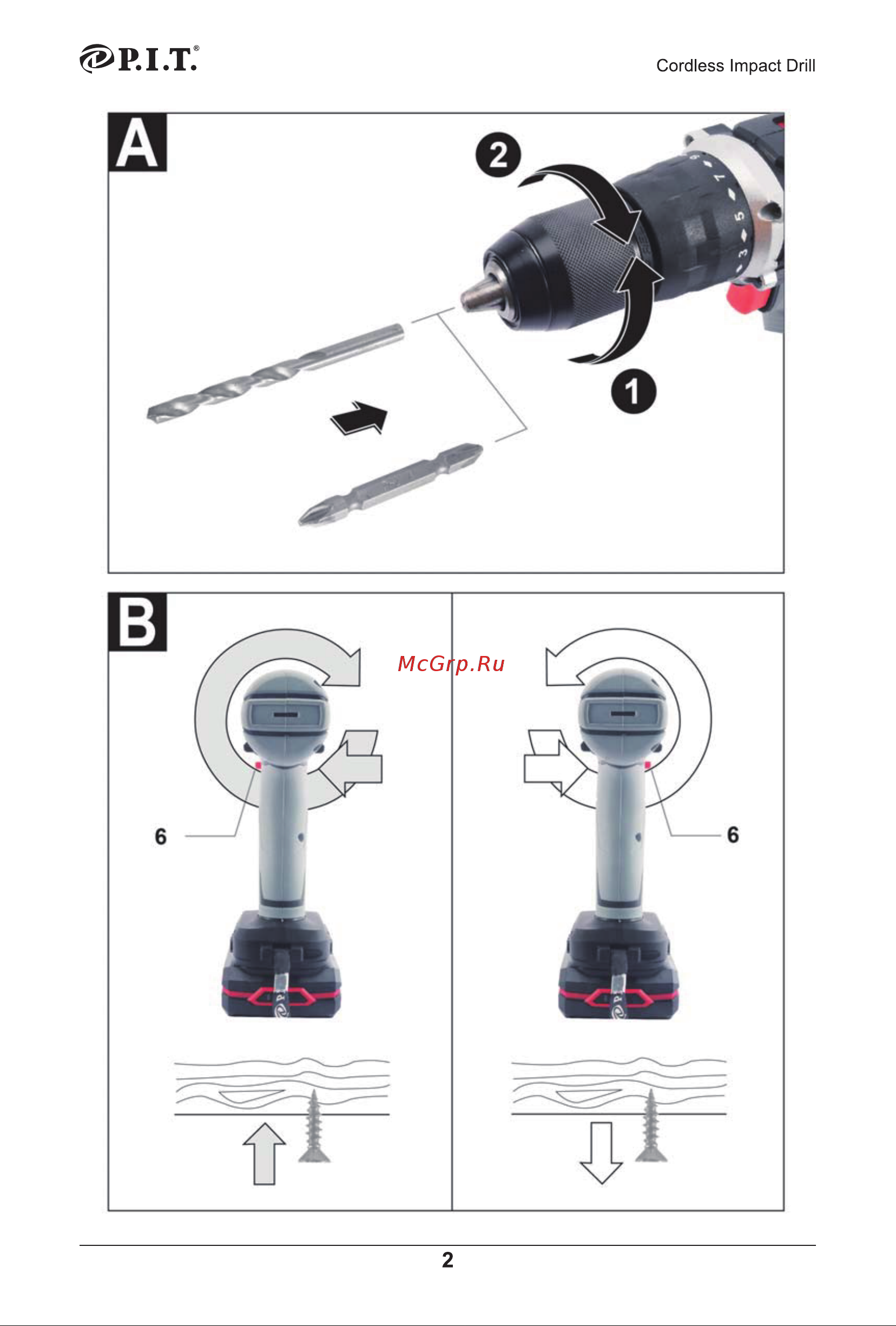 P.I.T.®

Cordless Impact Drill

A

2

9

7

5

3

1

B

McGrp.Ru

6

6

2