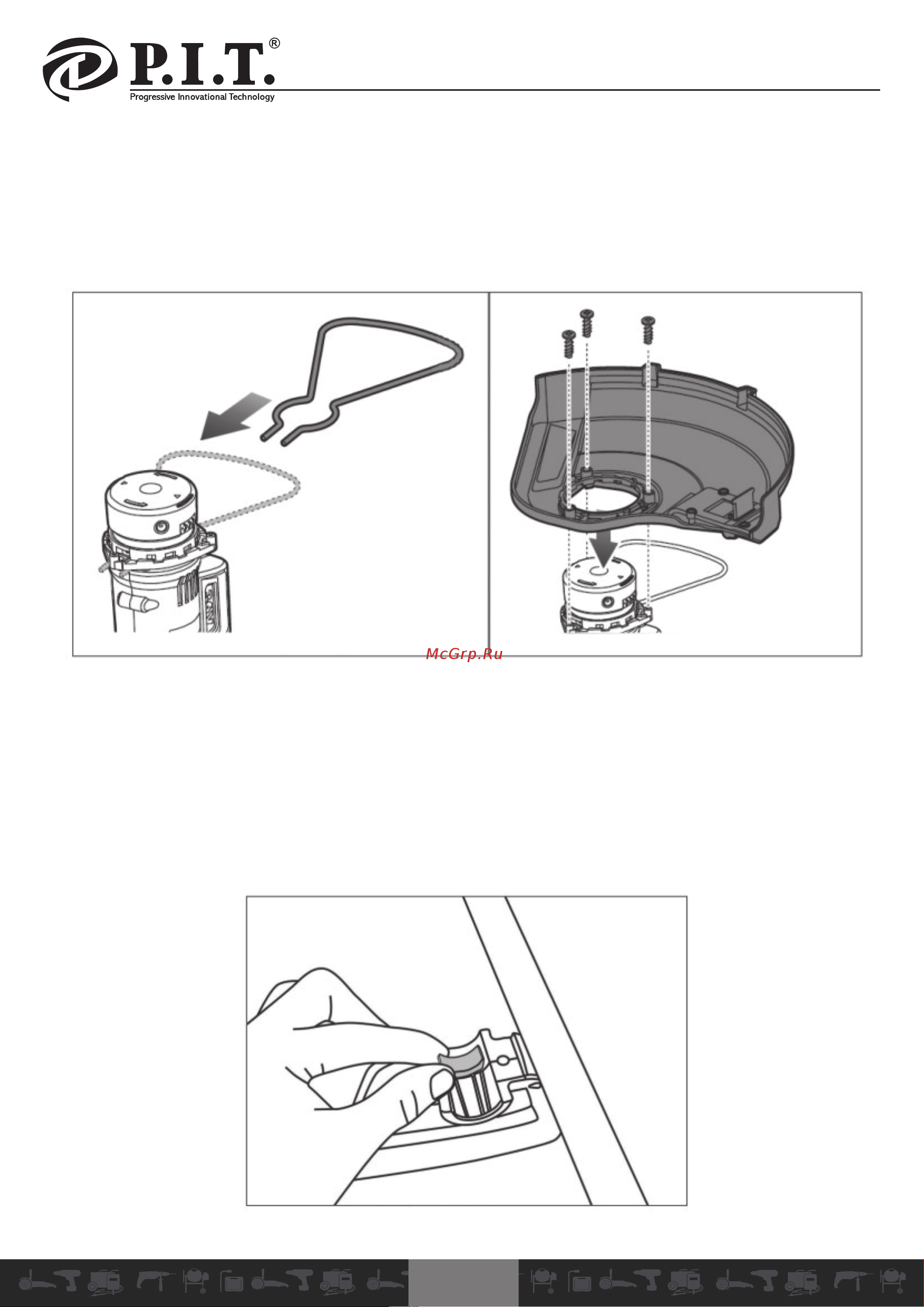 P.I.T.®
Progressive Innovational Technology

McGrp.Ru