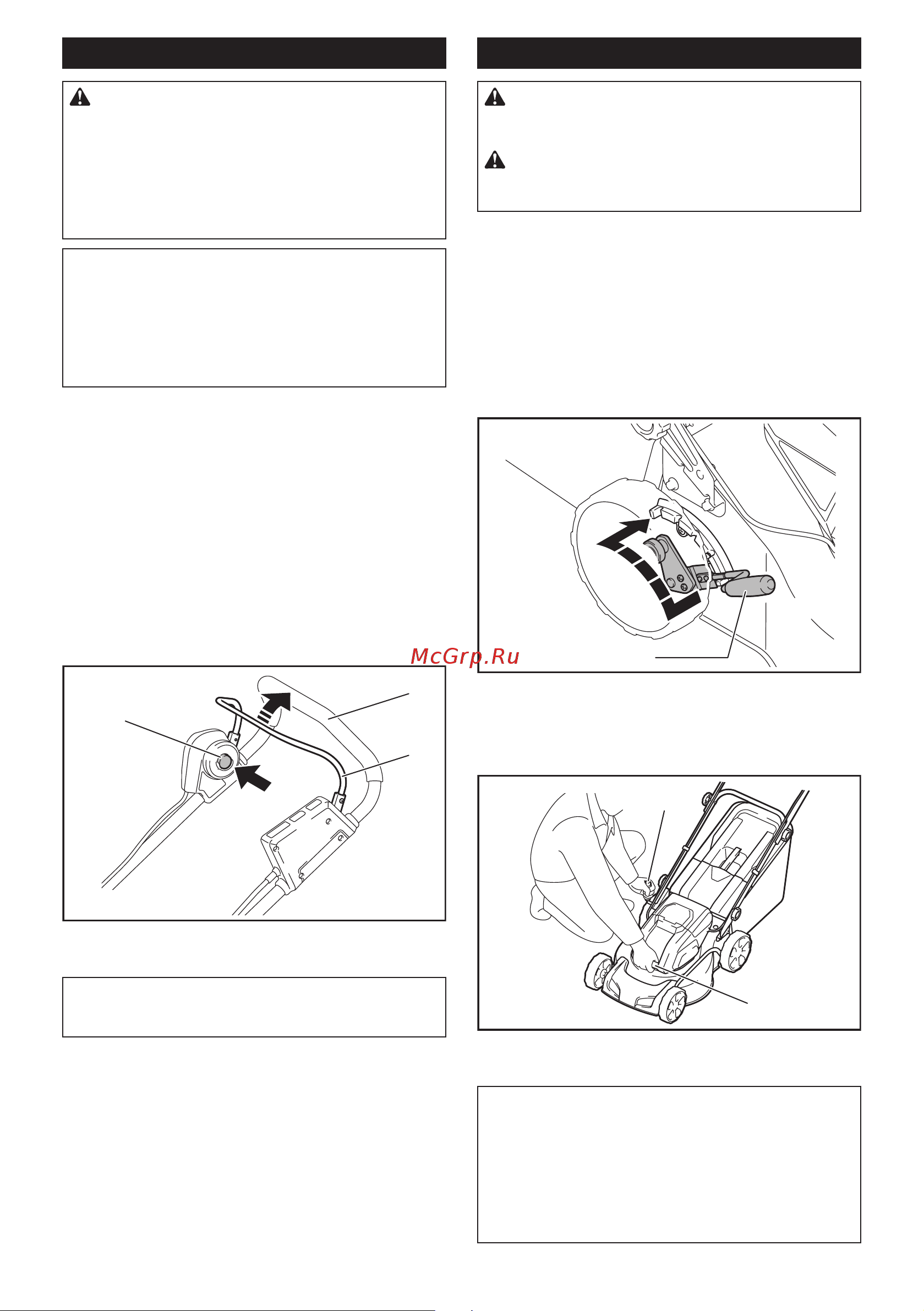 McGrp.Ru